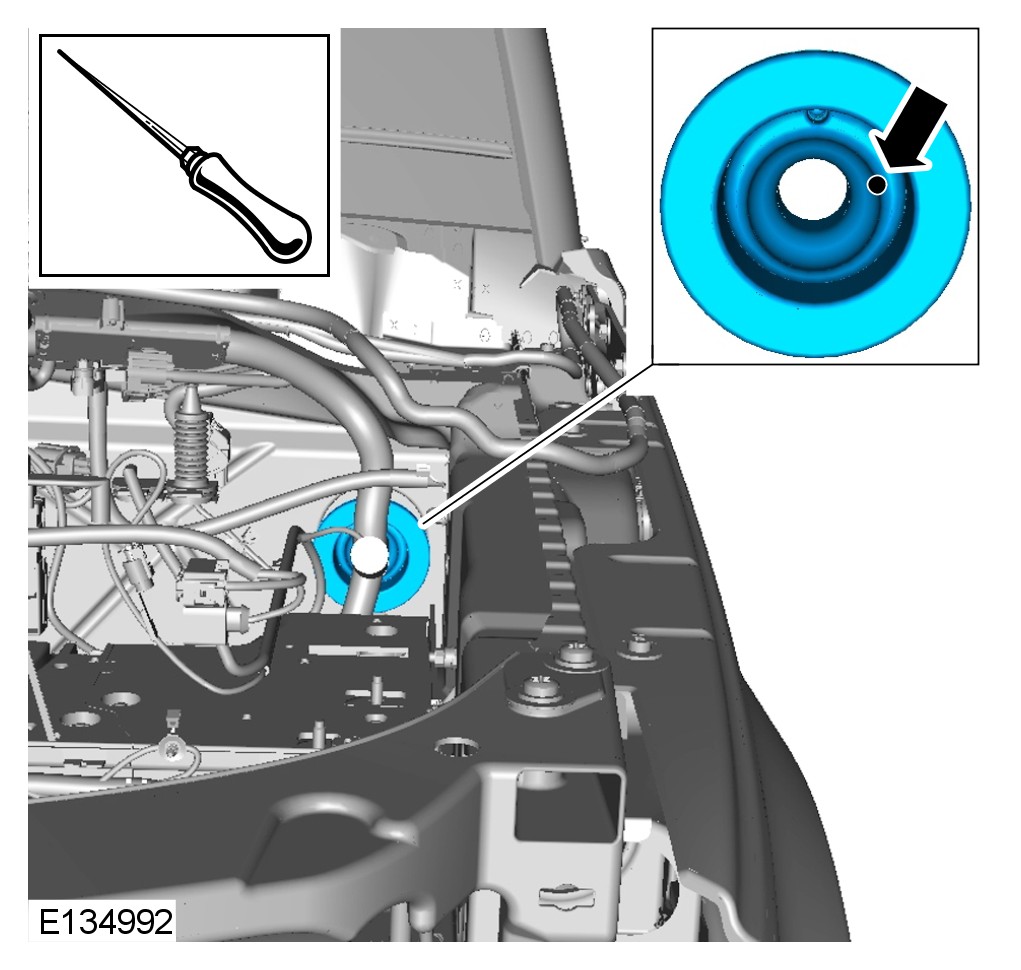 E134992