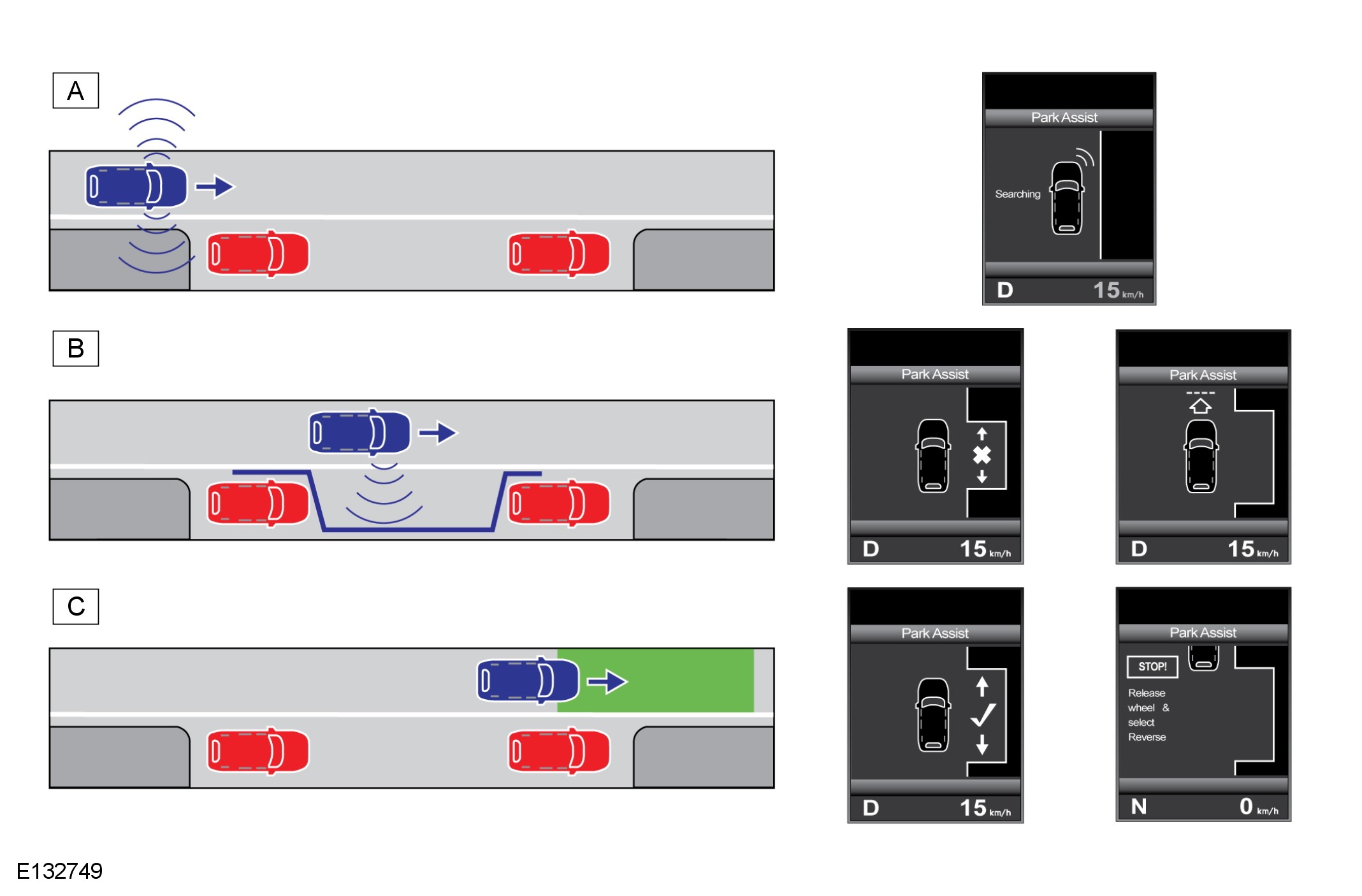 A

Park Assist

Searching

D 15 km/h

B

Park Assist

D 15 km/h

Park Assist

D 15 km/h

C

Park Assist

D 15 km/h

Park Assist

STOP!

Release wheel & select Reverse

N 0 km/h

E132749