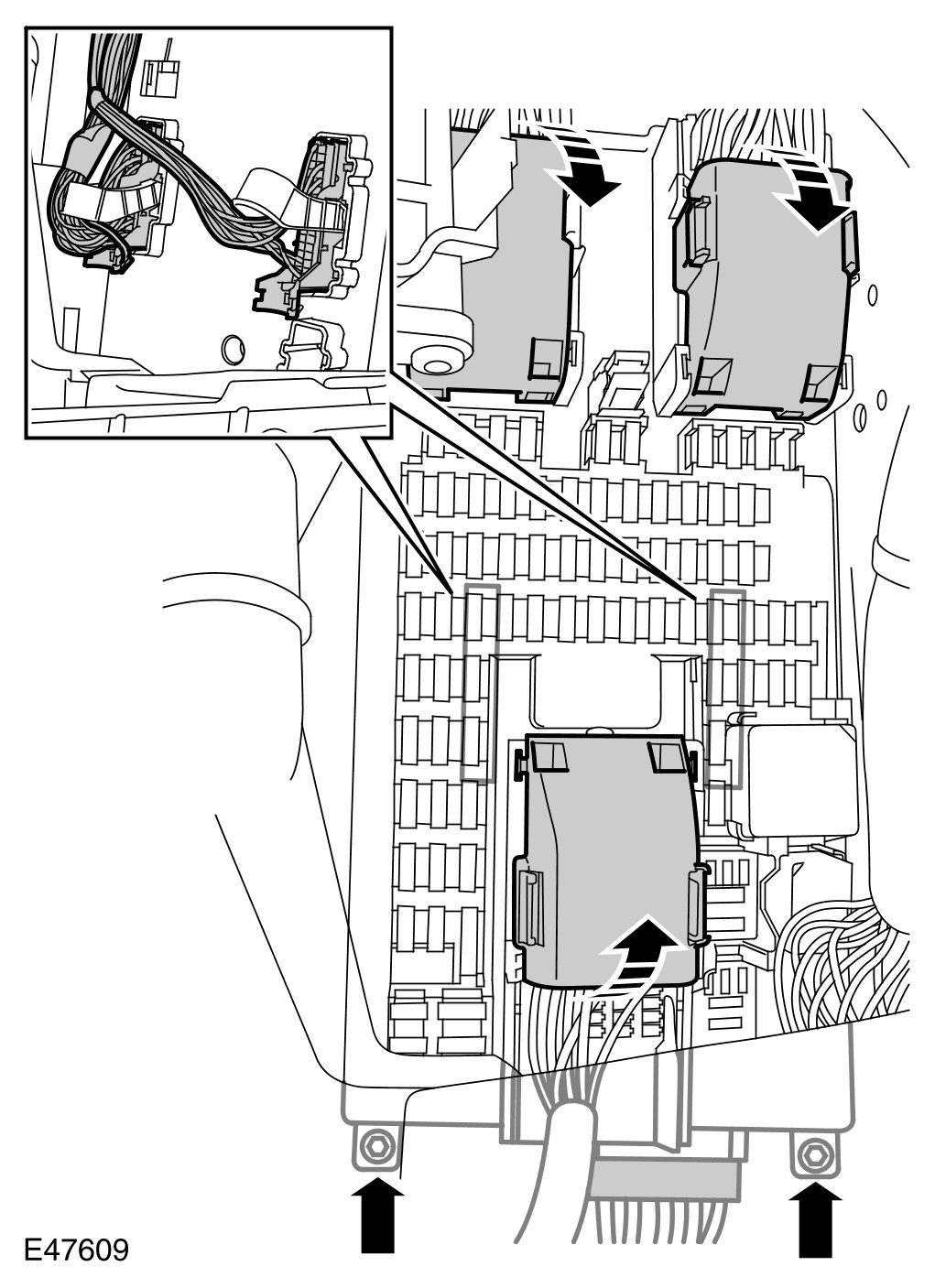 E47609