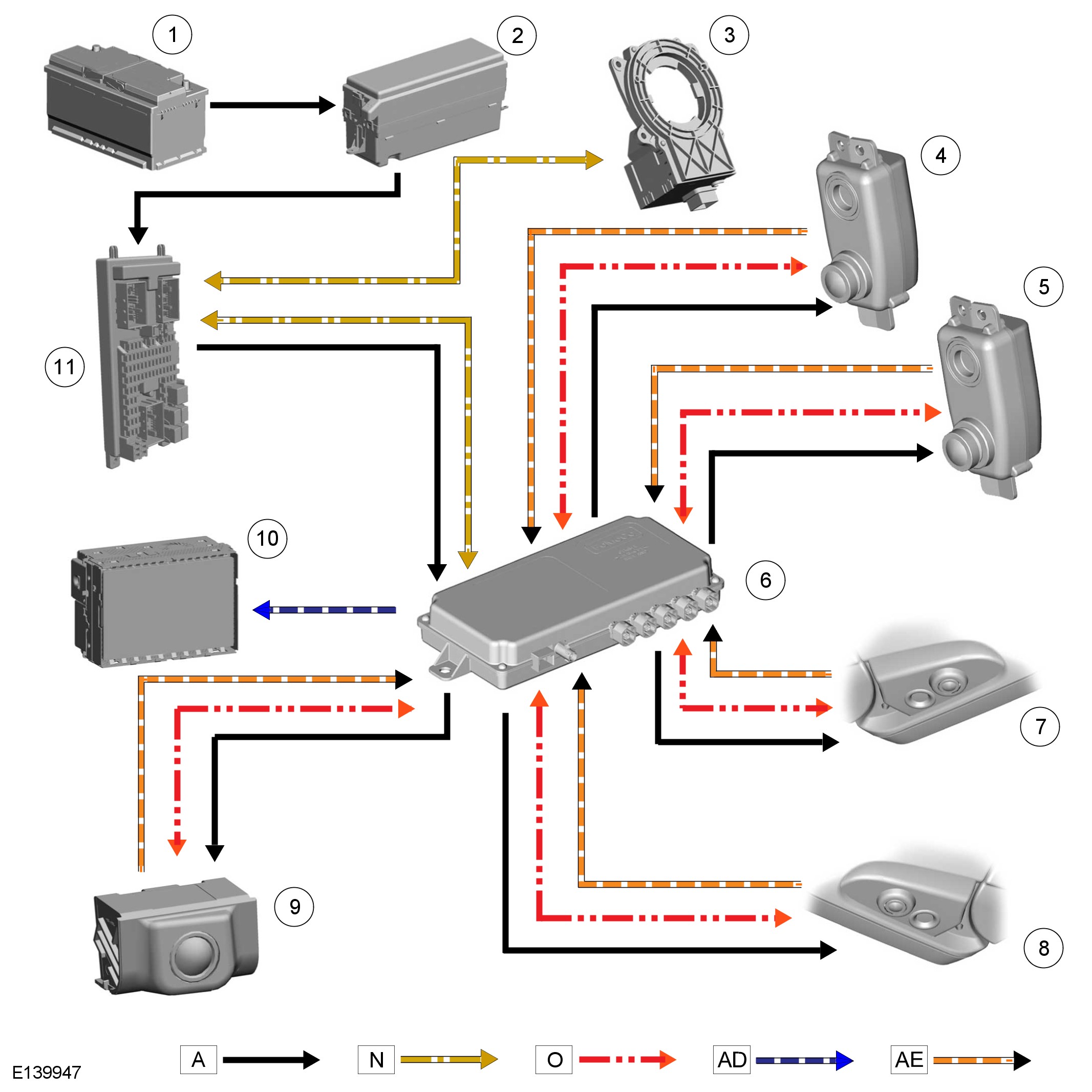 1
2
3
4
5
11
10
6
7
9
8
E139947
A
N
O
AD
AE