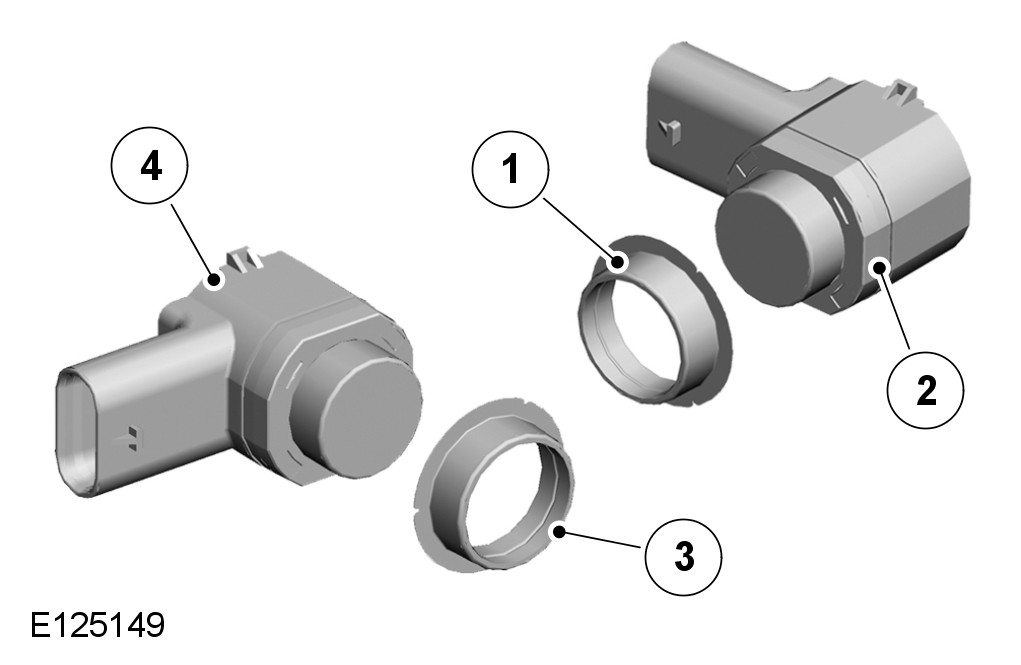 4
1
2
3
E125149