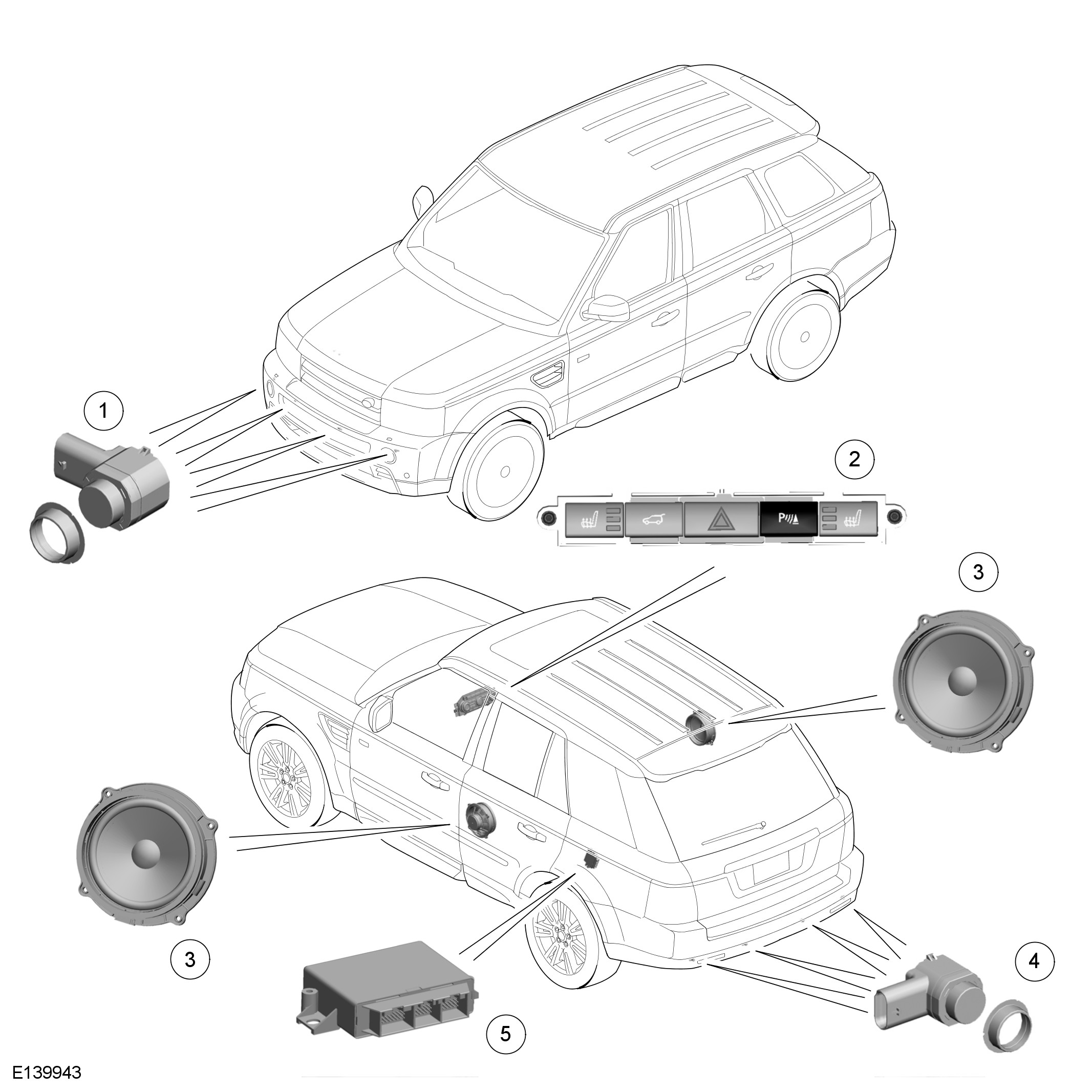 1

2

P

3

3

4

5

E139943