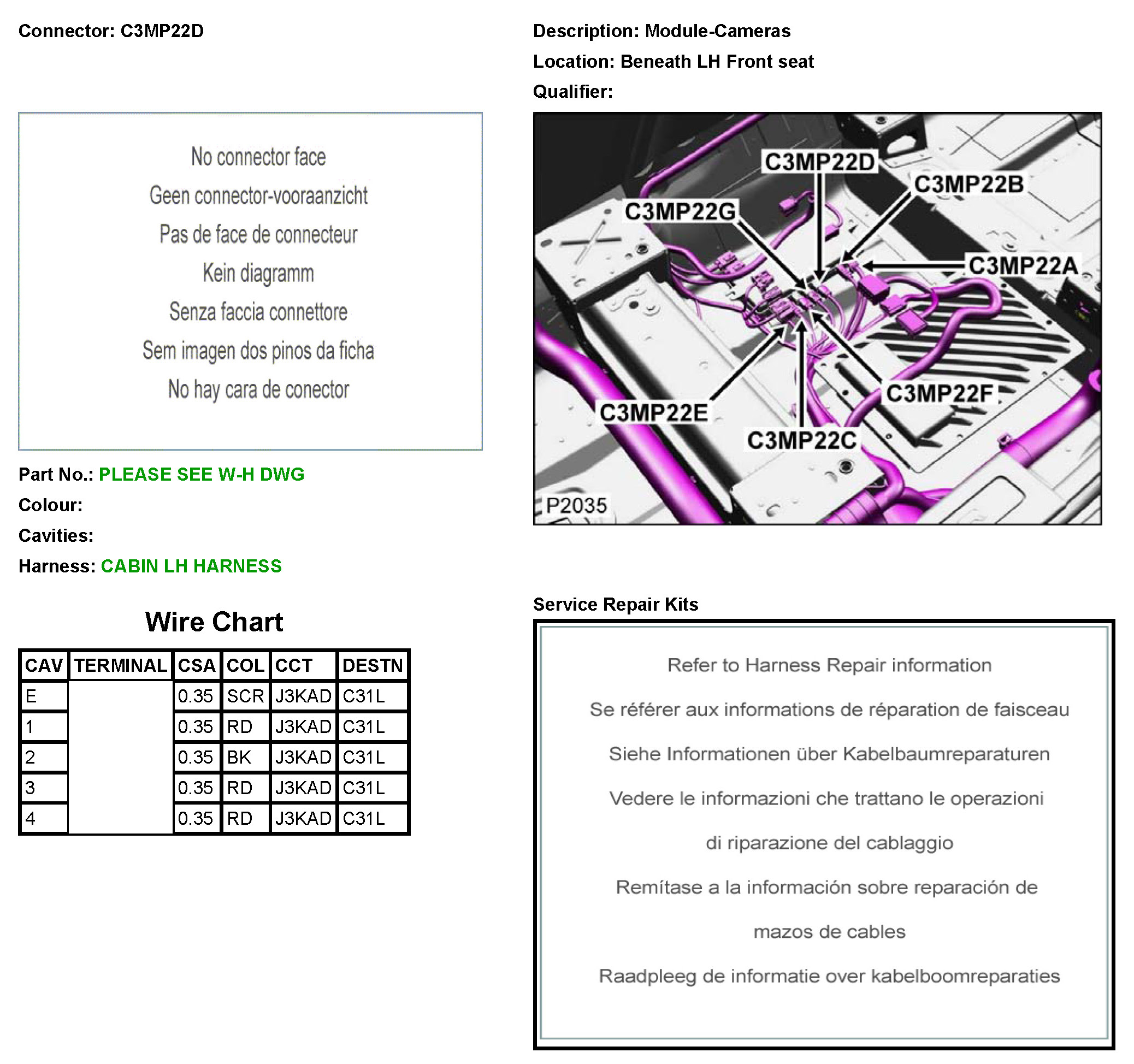 Connector: C3MP22D

No connector face

Geen connector-vooraanzicht

Pas de face de connecteur

Kein diagramm

Senza faccia connettore

Sem imagen dos pinos da ficha

No hay cara de conector

Part No.: PLEASE SEE W-H DWG

Colour:

Cavities:

Harness: CABIN LH HARNESS

Wire Chart

| CAV | TERMINAL | CSA | COL | CCT | DESTN |
|---|---|---|---|---|---|
| E | | 0.35 | SCR | J3KAD | C31L |
| 1 | | 0.35 | RD | J3KAD | C31L |
| 2 | | 0.35 | BK | J3KAD | C31L |
| 3 | | 0.35 | RD | J3KAD | C31L |
| 4 | | 0.35 | RD | J3KAD | C31L |

Description: Module-Cameras

Location: Beneath LH Front seat

Qualifier:

C3MP22D
C3MP22B
C3MP22G
C3MP22A
C3MP22F
C3MP22E
C3MP22C
P2035

Service Repair Kits

Refer to Harness Repair information

Se référer aux informations de réparation de faisceau

Siehe Informationen über Kabelbaumreparaturen

Vedere le informazioni che trattano le operazioni

di riparazione del cablaggio

Remítase a la información sobre reparación de

mazos de cables

Raadpleeg de informatie over kabelboomreparaties