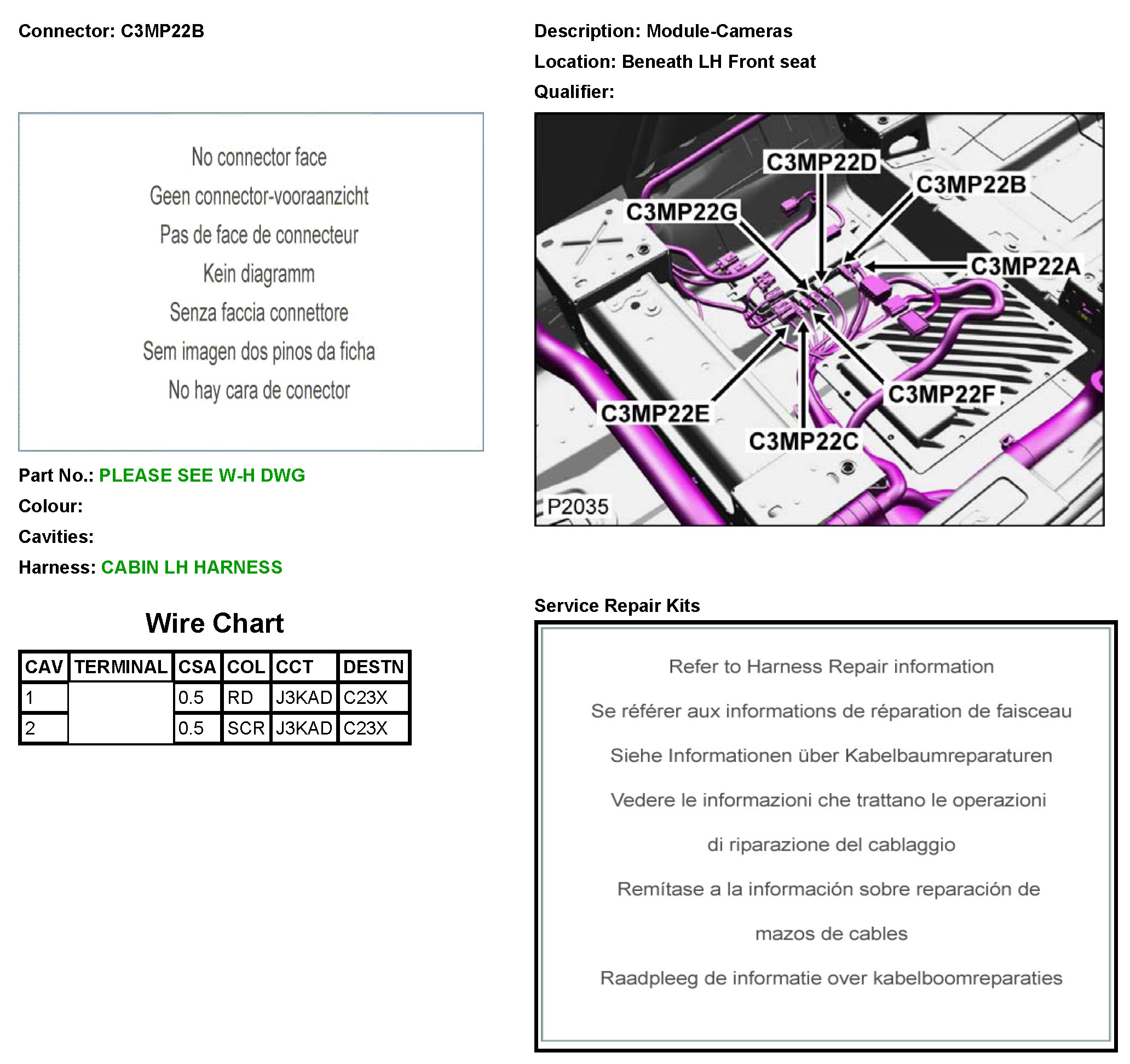 Connector: C3MP22B

No connector face

Geen connector-vooraanzicht

Pas de face de connecteur

Kein diagramm

Senza faccia connettore

Sem imagen dos pinos da ficha

No hay cara de conector

Part No.: PLEASE SEE W-H DWG

Colour:

Cavities:

Harness: CABIN LH HARNESS

Wire Chart

| CAV | TERMINAL | CSA | COL | CCT | DESTN |
|---|---|---|---|---|---|
| 1 | | 0.5 | RD | J3KAD | C23X |
| 2 | | 0.5 | SCR | J3KAD | C23X |

Description: Module-Cameras

Location: Beneath LH Front seat

Qualifier:

C3MP22D
C3MP22B
C3MP22G
C3MP22A
C3MP22F
C3MP22E
C3MP22C
P2035

Service Repair Kits

Refer to Harness Repair information

Se référer aux informations de réparation de faisceau

Siehe Informationen über Kabelbaumreparaturen

Vedere le informazioni che trattano le operazioni di riparazione del cablaggio

Remítase a la información sobre reparación de mazos de cables

Raadpleeg de informatie over kabelboomreparaties