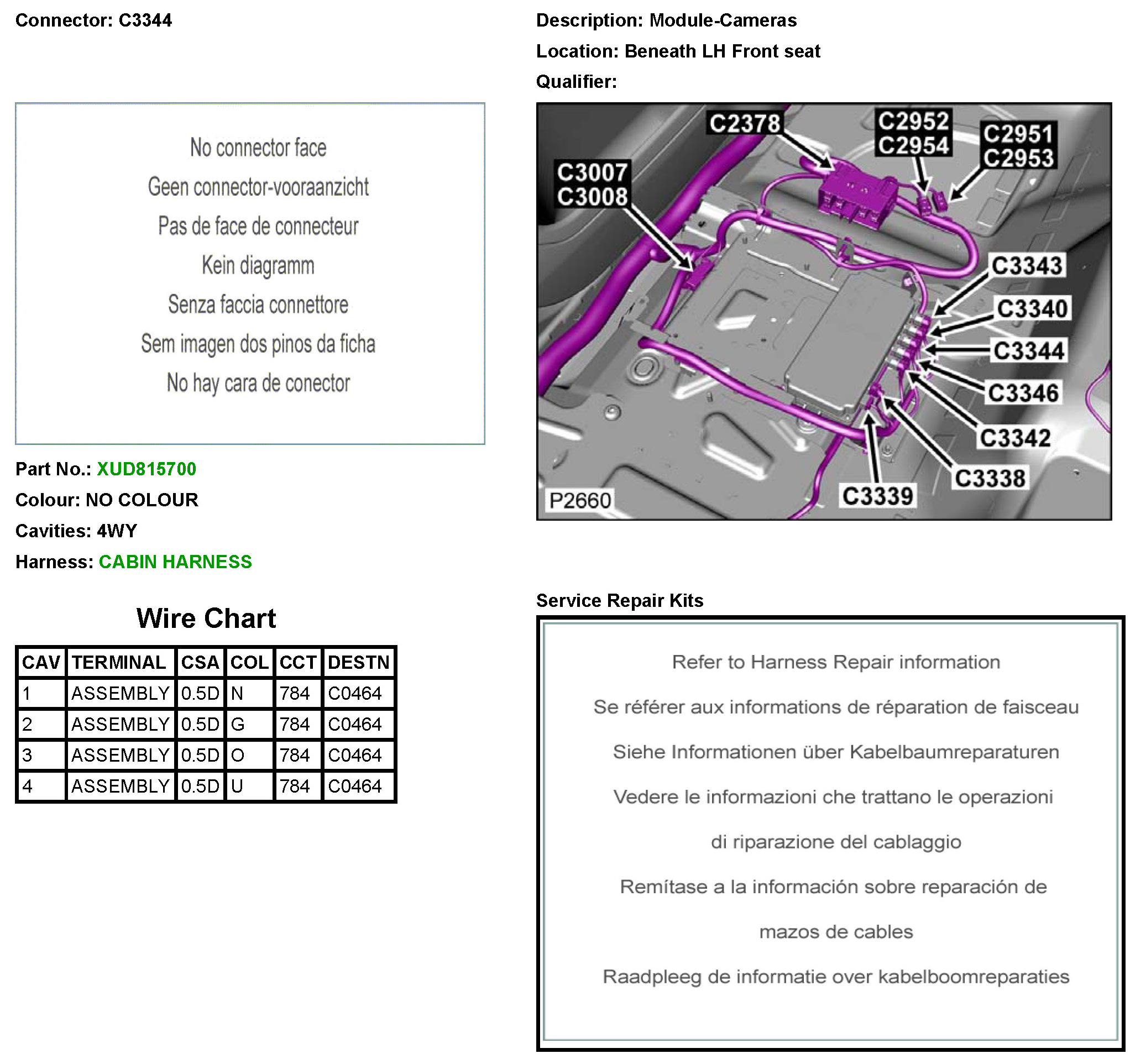 Connector: C3344

No connector face
Geen connector-vooraanzicht
Pas de face de connecteur
Kein diagramm
Senza faccia connettore
Sem imagen dos pinos da ficha
No hay cara de conector

Part No.: XUD815700
Colour: NO COLOUR
Cavities: 4WY
Harness: CABIN HARNESS

Wire Chart

| CAV | TERMINAL | CSA | COL | CCT | DESTN |
|---|---|---|---|---|---|
| 1 | ASSEMBLY | 0.5D | N | 784 | C0464 |
| 2 | ASSEMBLY | 0.5D | G | 784 | C0464 |
| 3 | ASSEMBLY | 0.5D | O | 784 | C0464 |
| 4 | ASSEMBLY | 0.5D | U | 784 | C0464 |

Description: Module-Cameras
Location: Beneath LH Front seat
Qualifier:

C2378
C2952
C2954
C2951
C2953
C3007
C3008
C3343
C3340
C3344
C3346
C3342
C3338
C3339
P2660

Service Repair Kits

Refer to Harness Repair information
Se référer aux informations de réparation de faisceau
Siehe Informationen über Kabelbaumreparaturen
Vedere le informazioni che trattano le operazioni
di riparazione del cablaggio
Remítase a la información sobre reparación de
mazos de cables
Raadpleeg de informatie over kabelboomreparaties