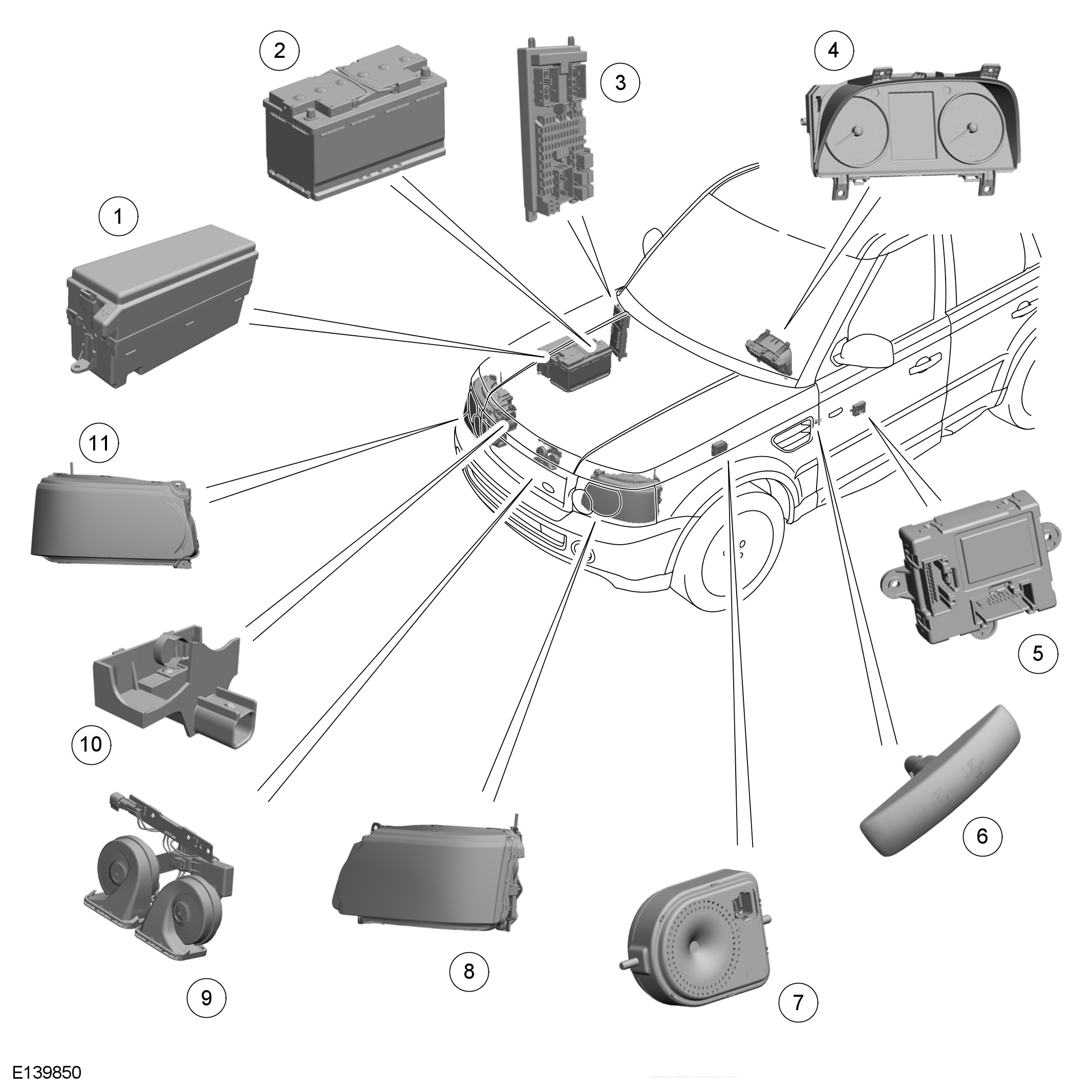 2
3
4
1
11
5
10
6
9
8
7
E139850