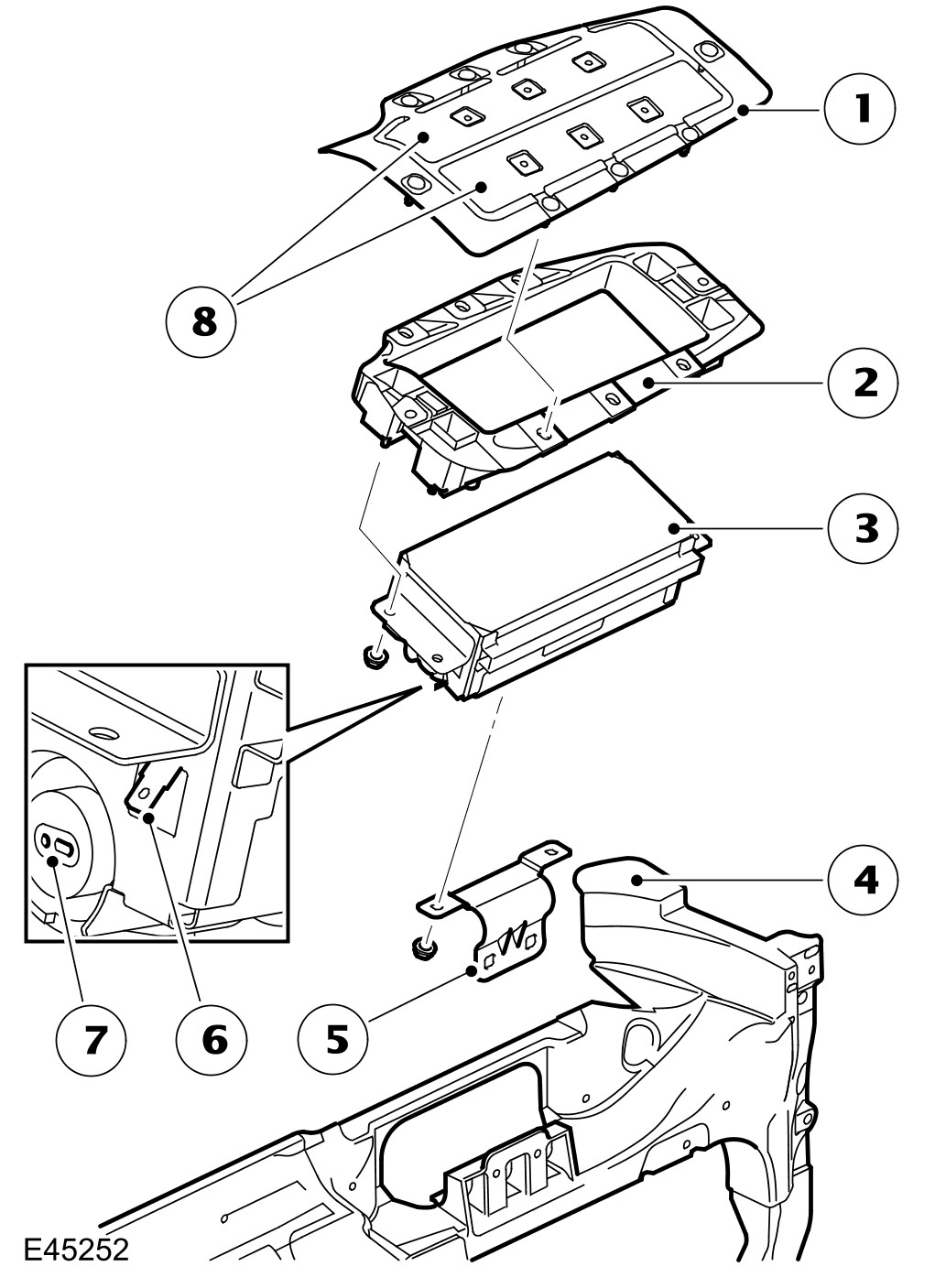 1
8
2
3
4
7
6
5
E45252