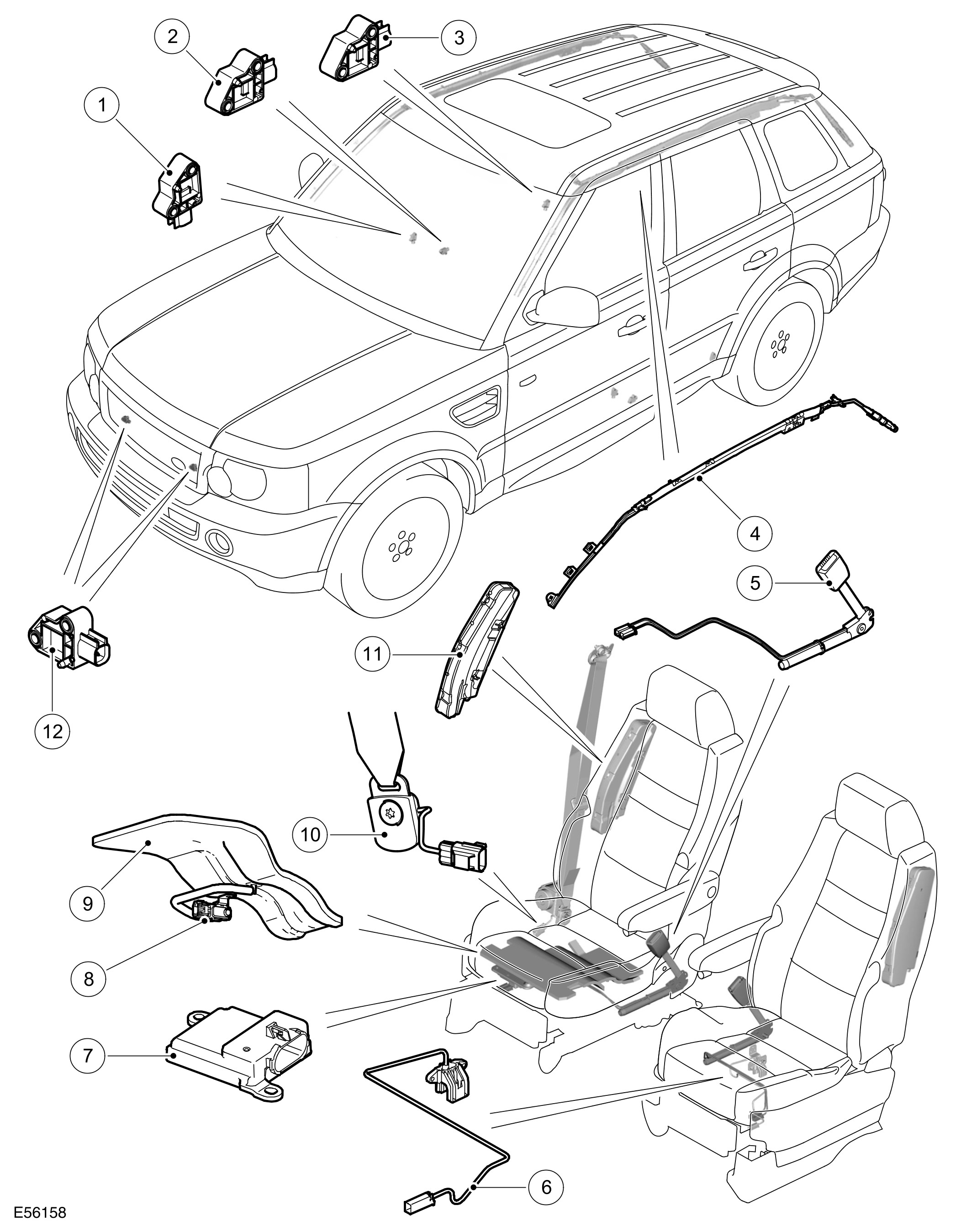 2
3
1
4
5
11
12
10
9
8
7
6
E56158