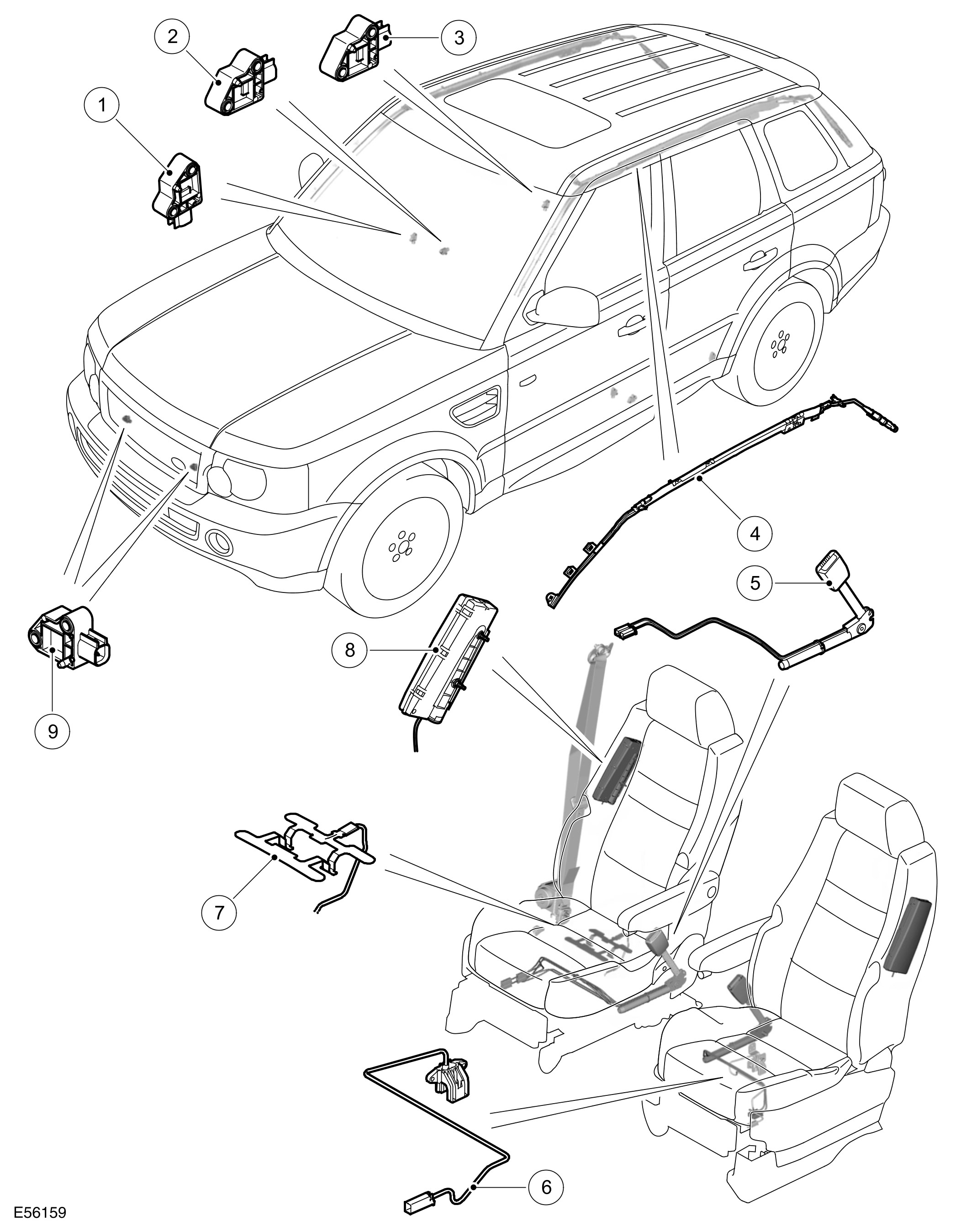 2
3
1
4
5
8
9
7
6
E56159