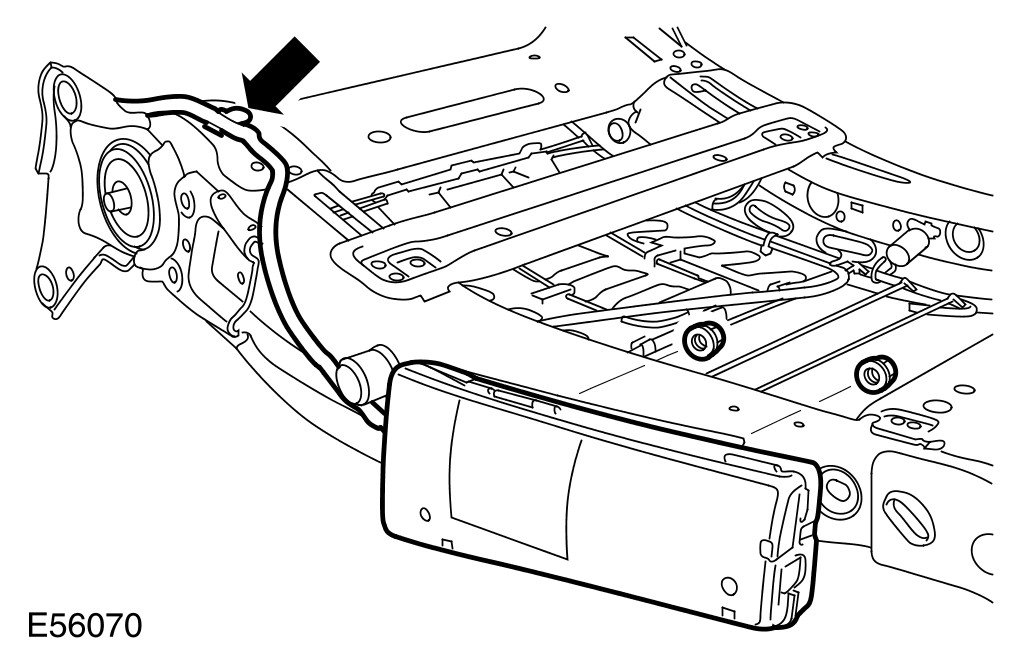 E56070