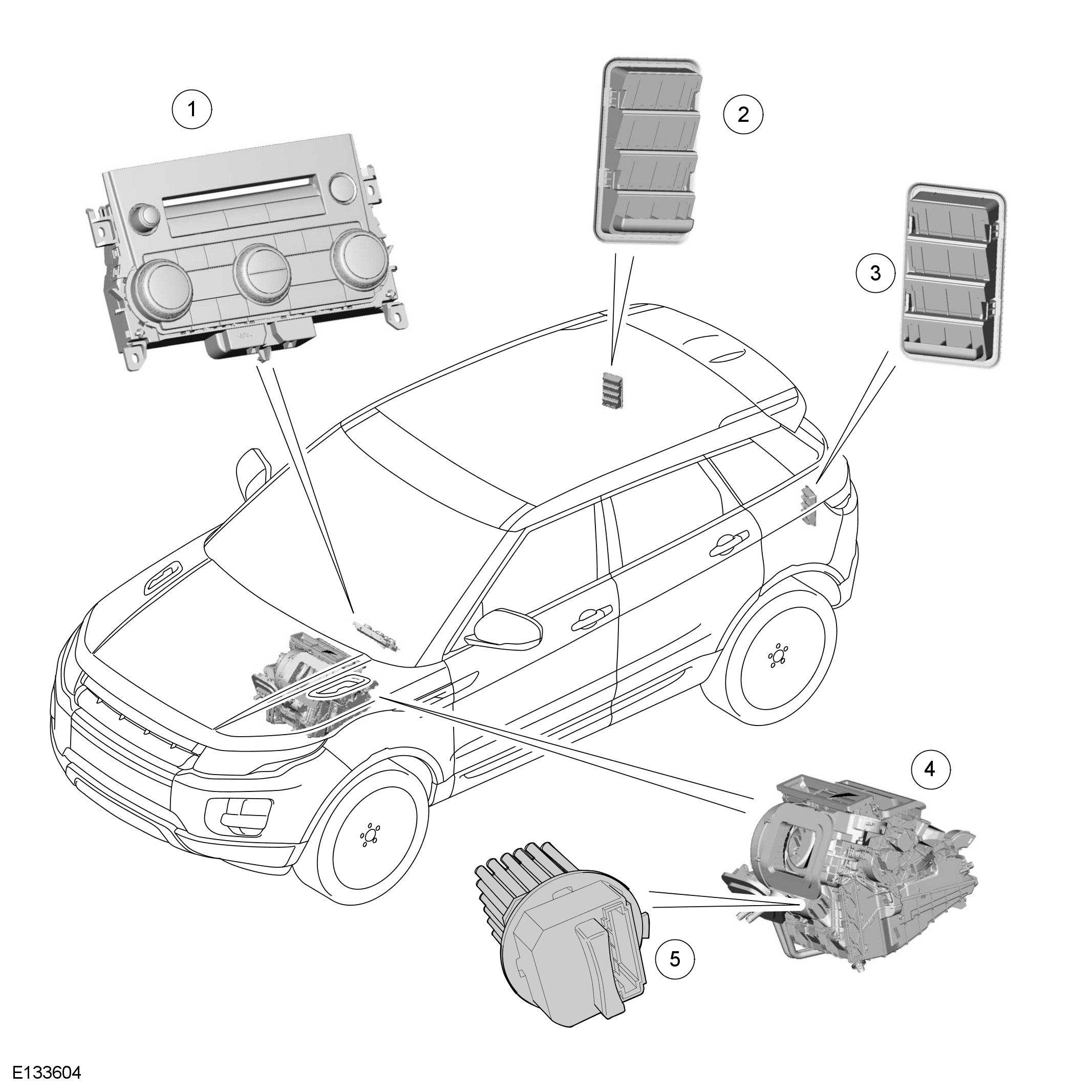 1
2
3
4
5
E133604