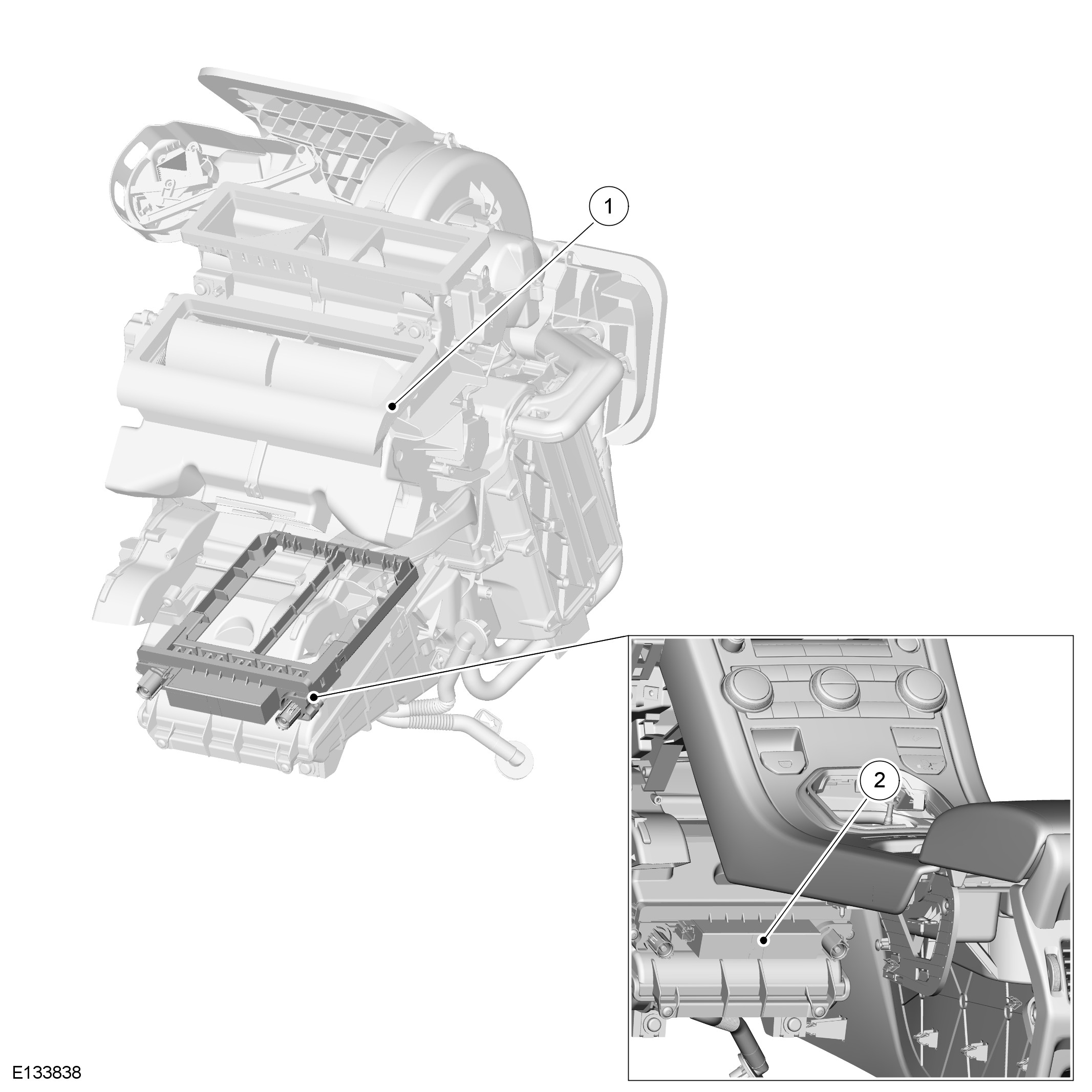 1

2

E133838