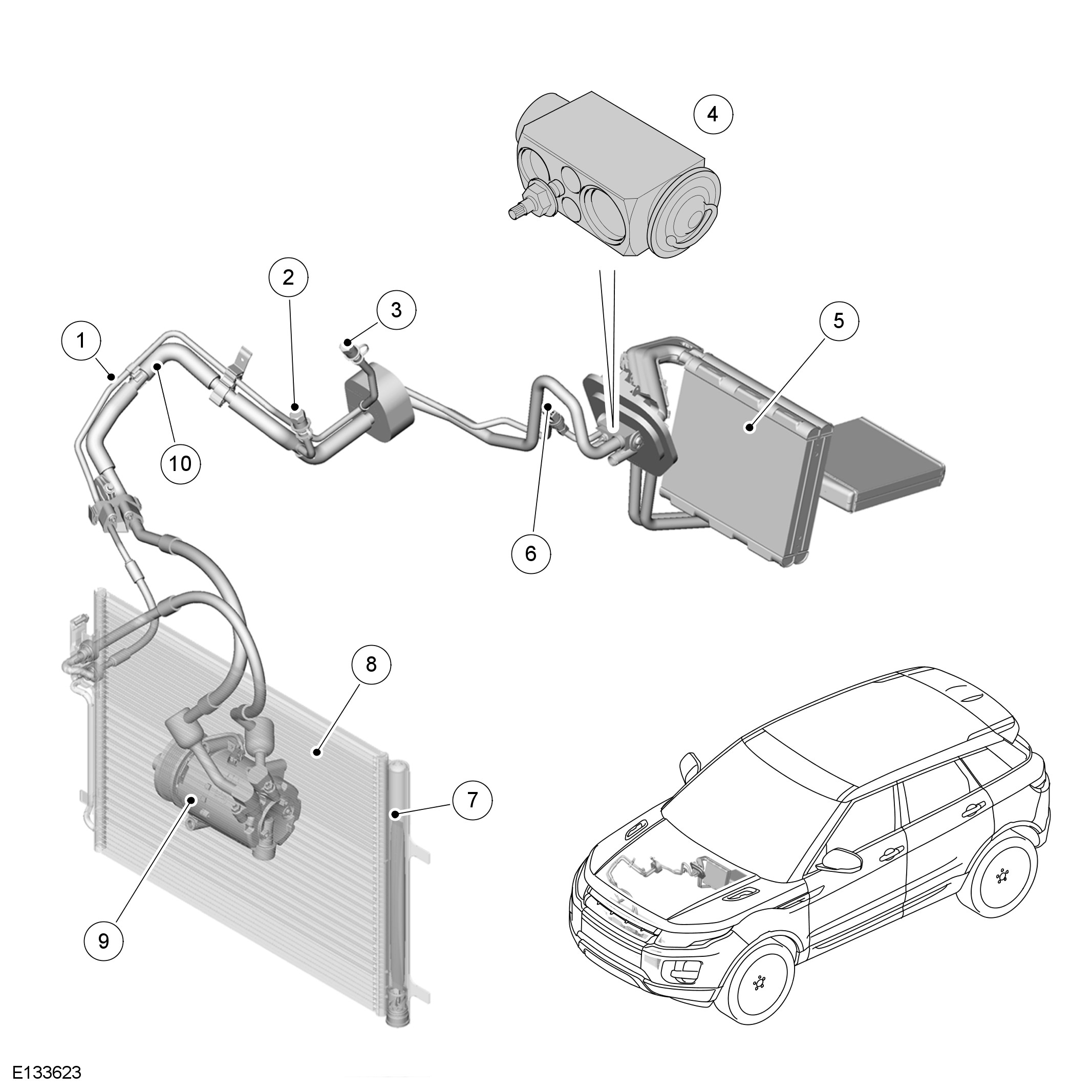 4
2
3
1
5
10
6
8
7
9
E133623