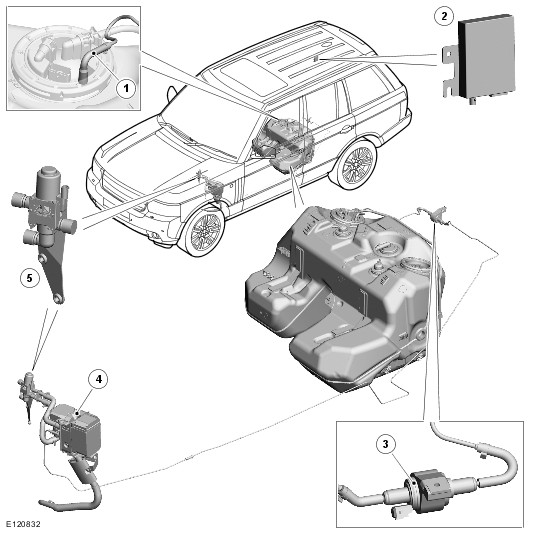 1

2

5

4

3

E120832