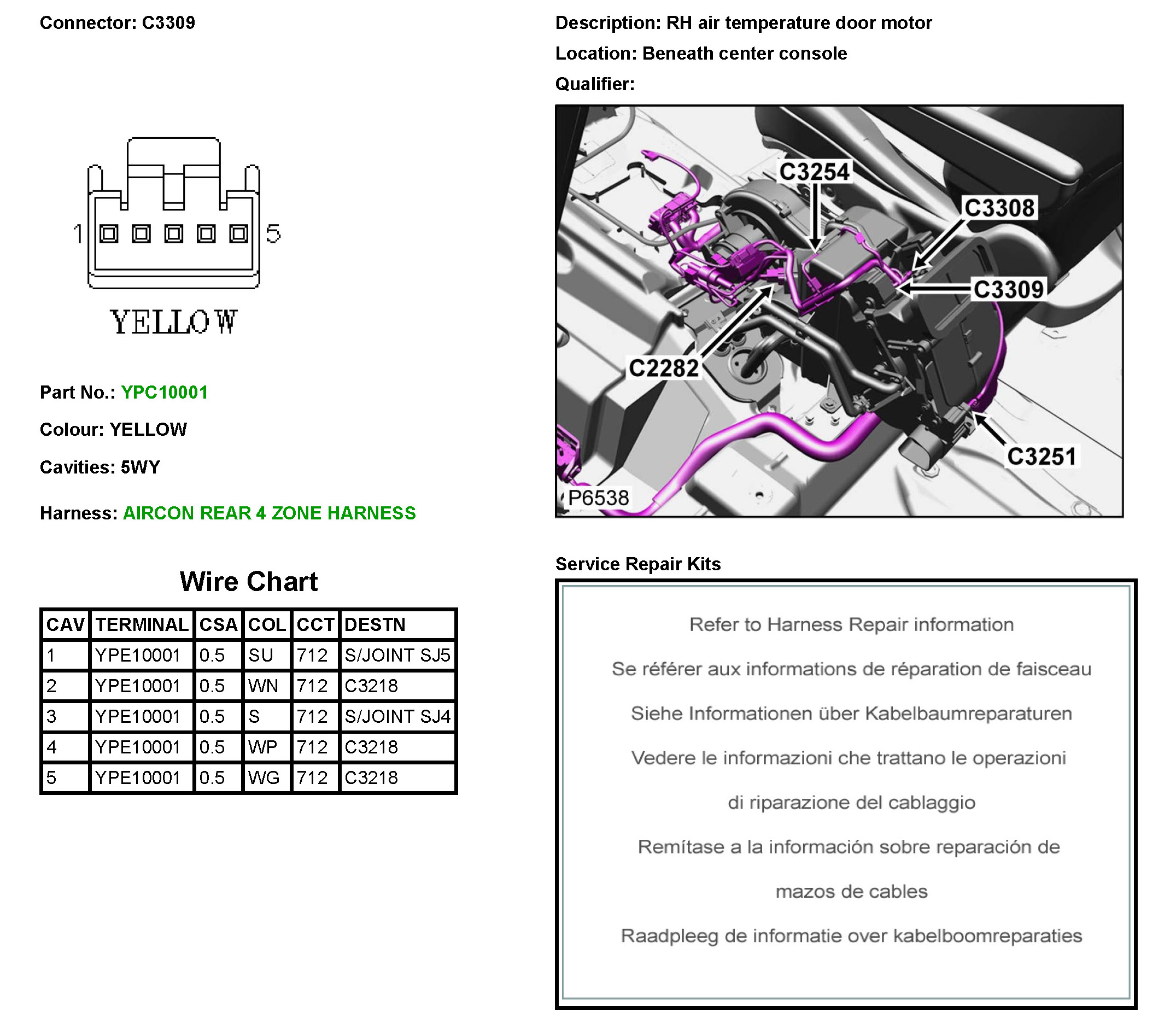 Connector: C3309

1

5

YELLOW

Part No.: YPC10001

Colour: YELLOW

Cavities: 5WY

Harness: AIRCON REAR 4 ZONE HARNESS

Wire Chart

| CAV | TERMINAL | CSA | COL | CCT | DESTN |
|---|---|---|---|---|---|
| 1 | YPE10001 | 0.5 | SU | 712 | S/JOINT SJ5 |
| 2 | YPE10001 | 0.5 | WN | 712 | C3218 |
| 3 | YPE10001 | 0.5 | S | 712 | S/JOINT SJ4 |
| 4 | YPE10001 | 0.5 | WP | 712 | C3218 |
| 5 | YPE10001 | 0.5 | WG | 712 | C3218 |

Description: RH air temperature door motor

Location: Beneath center console

Qualifier:

C3254

C3308

C3309

C2282

C3251

P6538

Service Repair Kits

Refer to Harness Repair information

Se référer aux informations de réparation de faisceau

Siehe Informationen über Kabelbaumreparaturen

Vedere le informazioni che trattano le operazioni di riparazione del cablaggio

Remítase a la información sobre reparación de mazos de cables

Raadpleeg de informatie over kabelboomreparaties