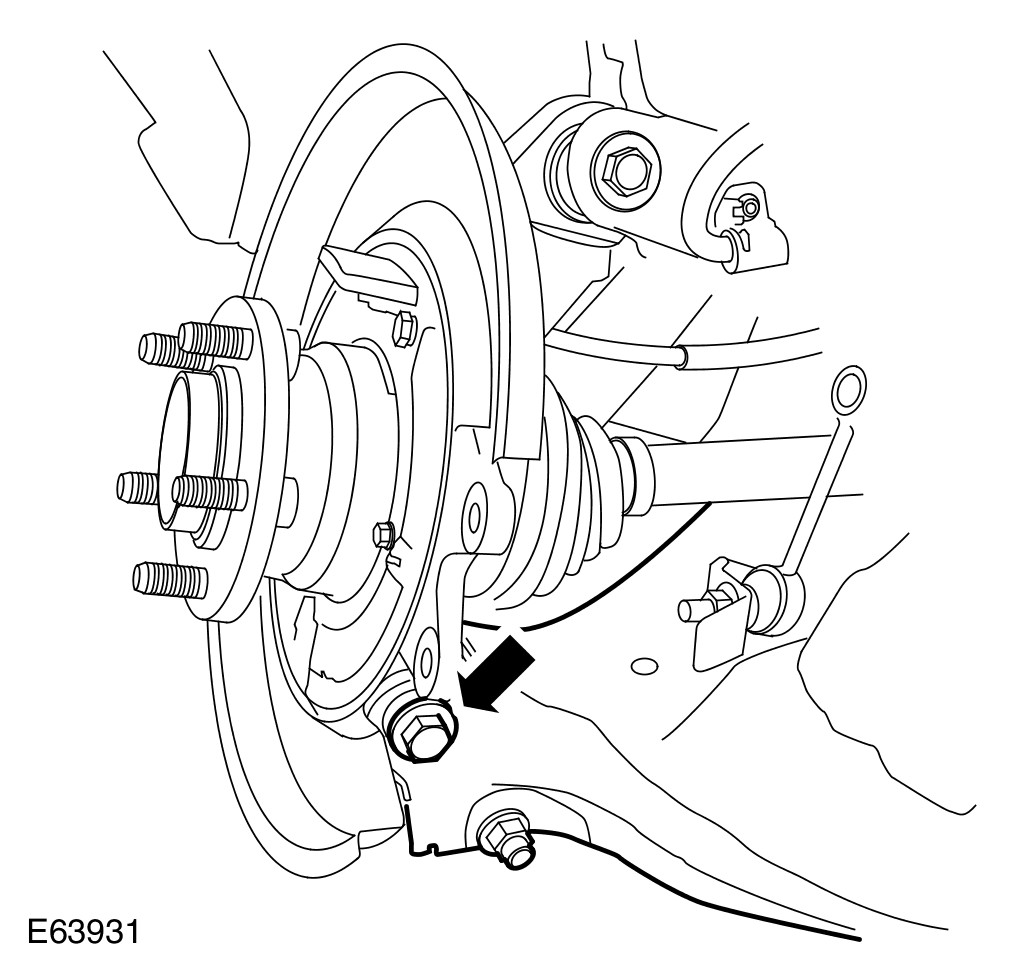 E63931