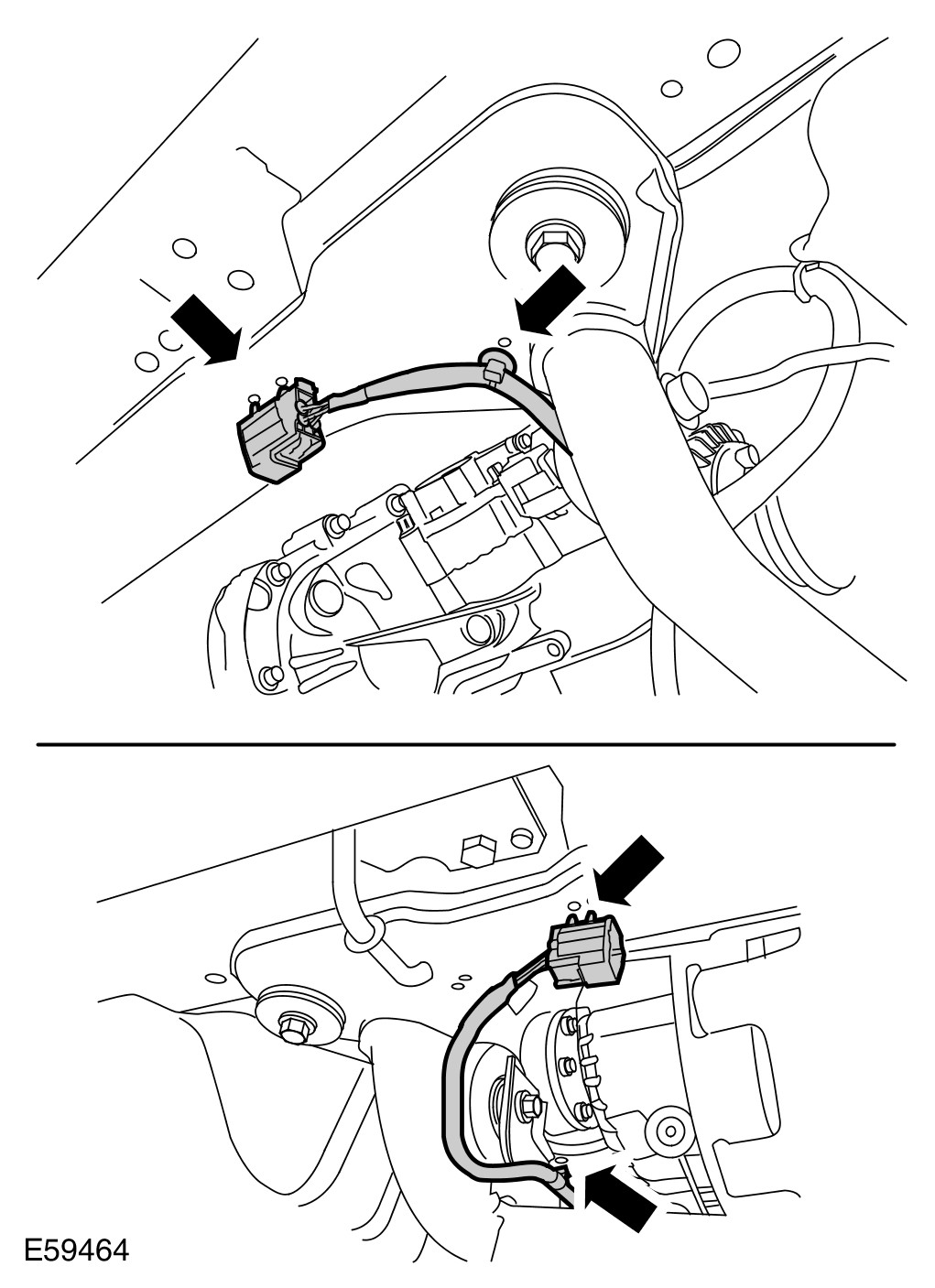 E59464