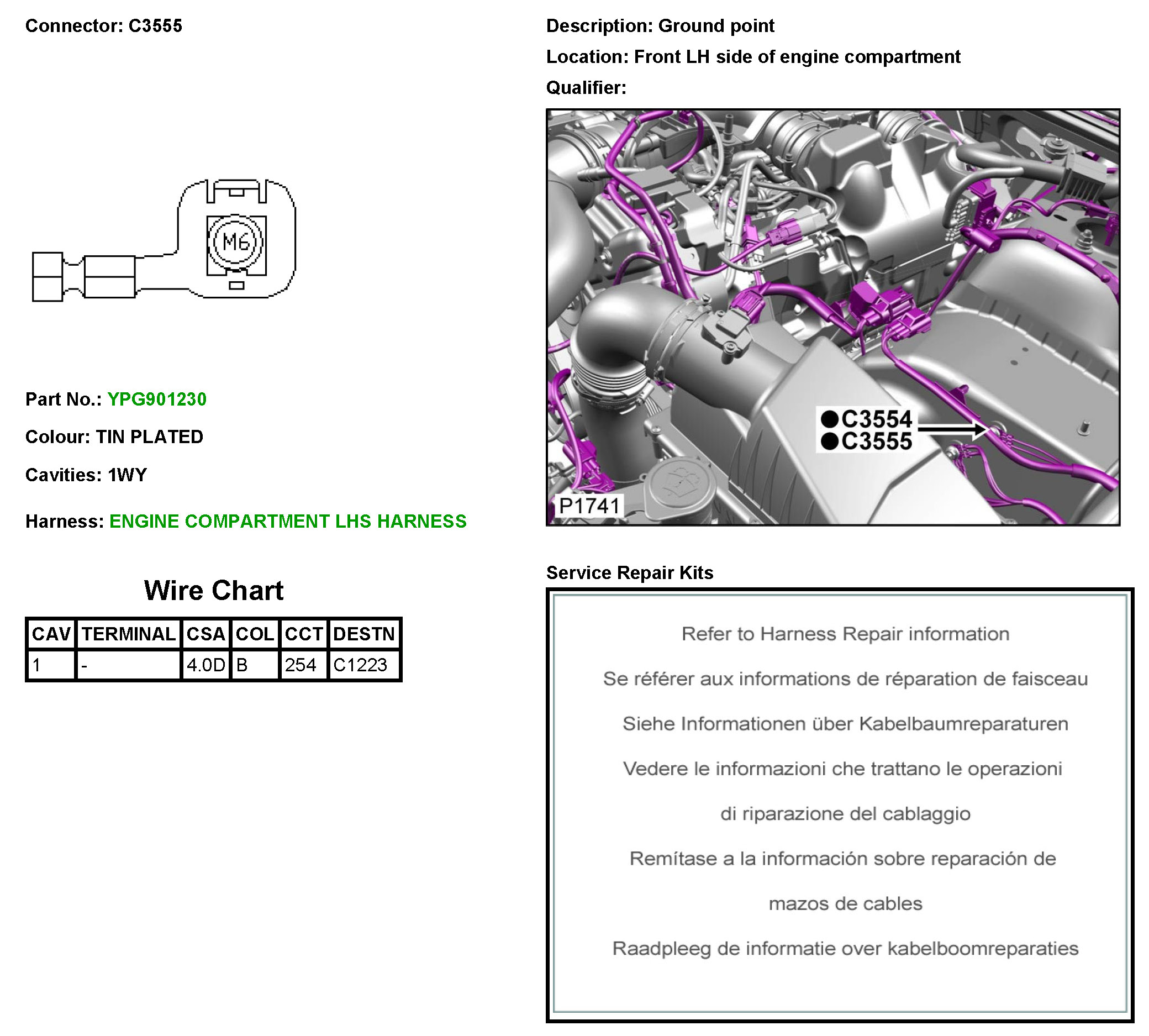 Connector: C3555

M6

Part No.: YPG901230

Colour: TIN PLATED

Cavities: 1WY

Harness: ENGINE COMPARTMENT LHS HARNESS

Wire Chart

| CAV | TERMINAL | CSA | COL | CCT | DESTN |
|---|---|---|---|---|---|
| 1 | - | 4.0D | B | 254 | C1223 |

Description: Ground point

Location: Front LH side of engine compartment

Qualifier:

●C3554
●C3555

P1741

Service Repair Kits

Refer to Harness Repair information

Se référer aux informations de réparation de faisceau

Siehe Informationen über Kabelbaumreparaturen

Vedere le informazioni che trattano le operazioni

di riparazione del cablaggio

Remítase a la información sobre reparación de

mazos de cables

Raadpleeg de informatie over kabelboomreparaties