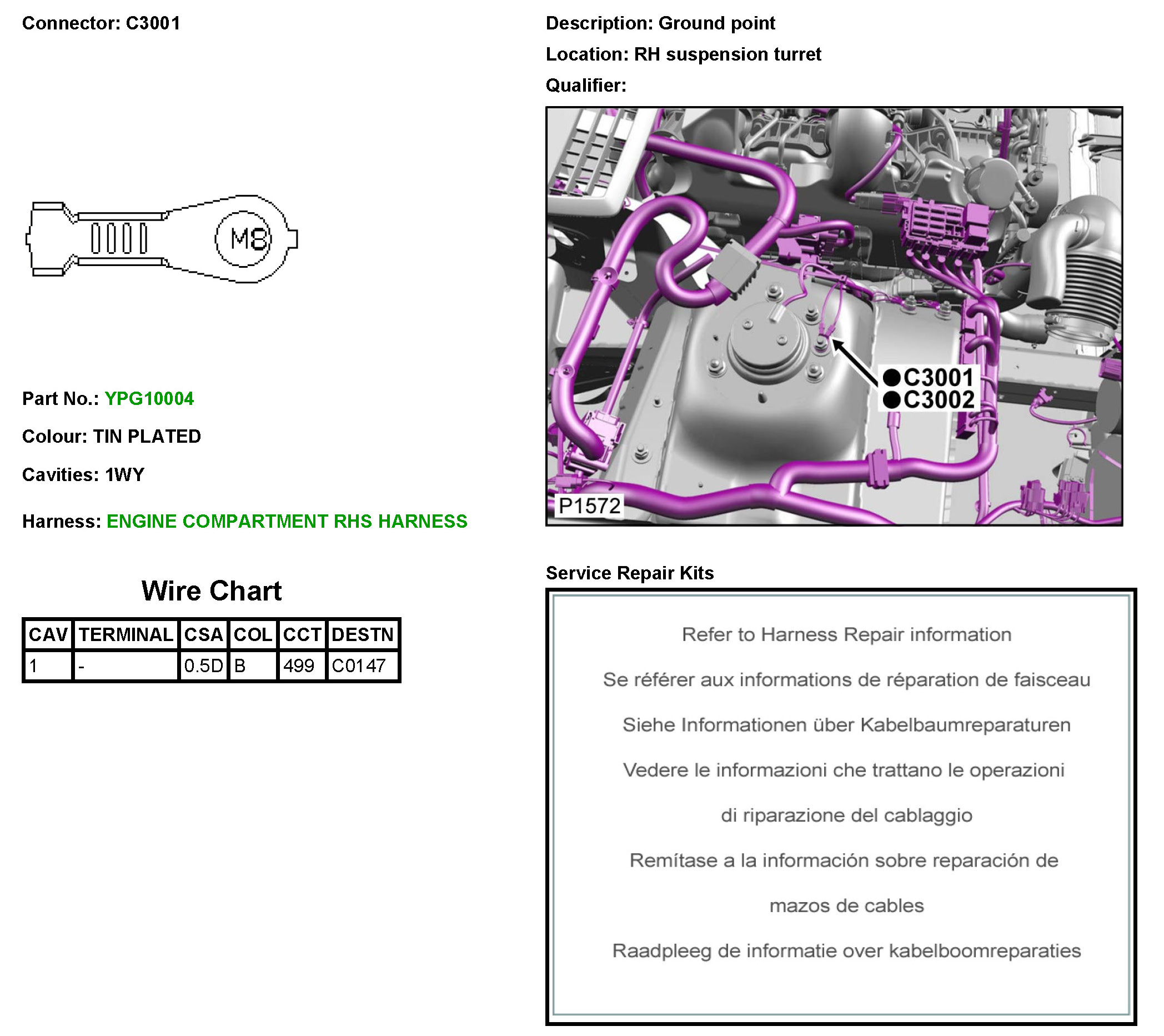 Connector: C3001

M8

Part No.: YPG10004

Colour: TIN PLATED

Cavities: 1WY

Harness: ENGINE COMPARTMENT RHS HARNESS

Wire Chart

| CAV | TERMINAL | CSA | COL | CCT | DESTN |
|---|---|---|---|---|---|
| 1 | - | 0.5D | B | 499 | C0147 |

Description: Ground point

Location: RH suspension turret

Qualifier:

C3001
C3002

P1572

Service Repair Kits

Refer to Harness Repair information

Se référer aux informations de réparation de faisceau

Siehe Informationen über Kabelbaumreparaturen

Vedere le informazioni che trattano le operazioni di riparazione del cablaggio

Remítase a la información sobre reparación de mazos de cables

Raadpleeg de informatie over kabelboomreparaties