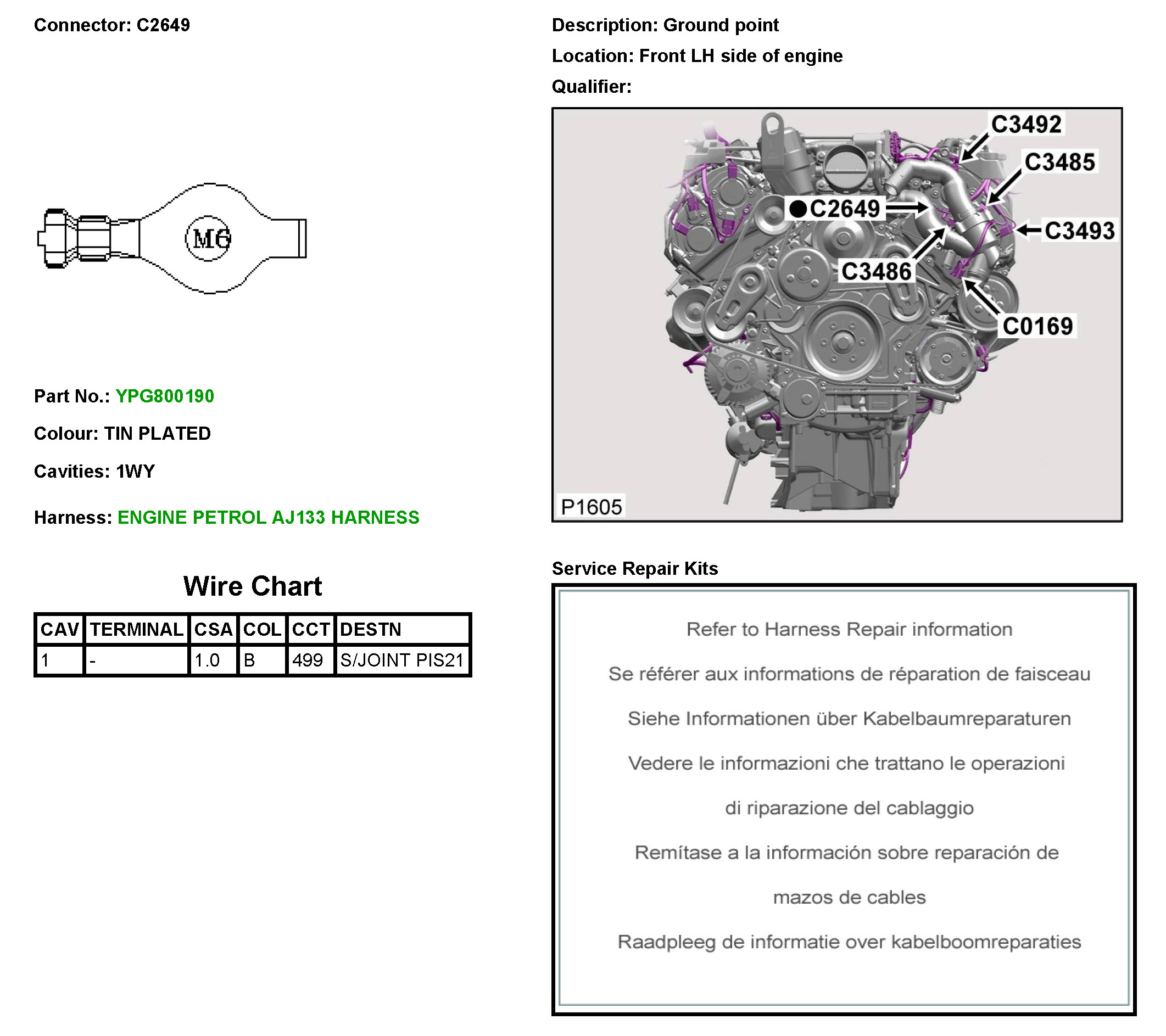 Connector: C2649

M6

Part No.: YPG800190

Colour: TIN PLATED

Cavities: 1WY

Harness: ENGINE PETROL AJ133 HARNESS

Wire Chart

| CAV | TERMINAL | CSA | COL | CCT | DESTN |
|---|---|---|---|---|---|
| 1 | - | 1.0 | B | 499 | S/JOINT PIS21 |

Description: Ground point

Location: Front LH side of engine

Qualifier:

C3492
C3485
C2649
C3493
C3486
C0169
P1605

Service Repair Kits

Refer to Harness Repair information

Se référer aux informations de réparation de faisceau

Siehe Informationen über Kabelbaumreparaturen

Vedere le informazioni che trattano le operazioni di riparazione del cablaggio

Remítase a la información sobre reparación de mazos de cables

Raadpleeg de informatie over kabelboomreparaties