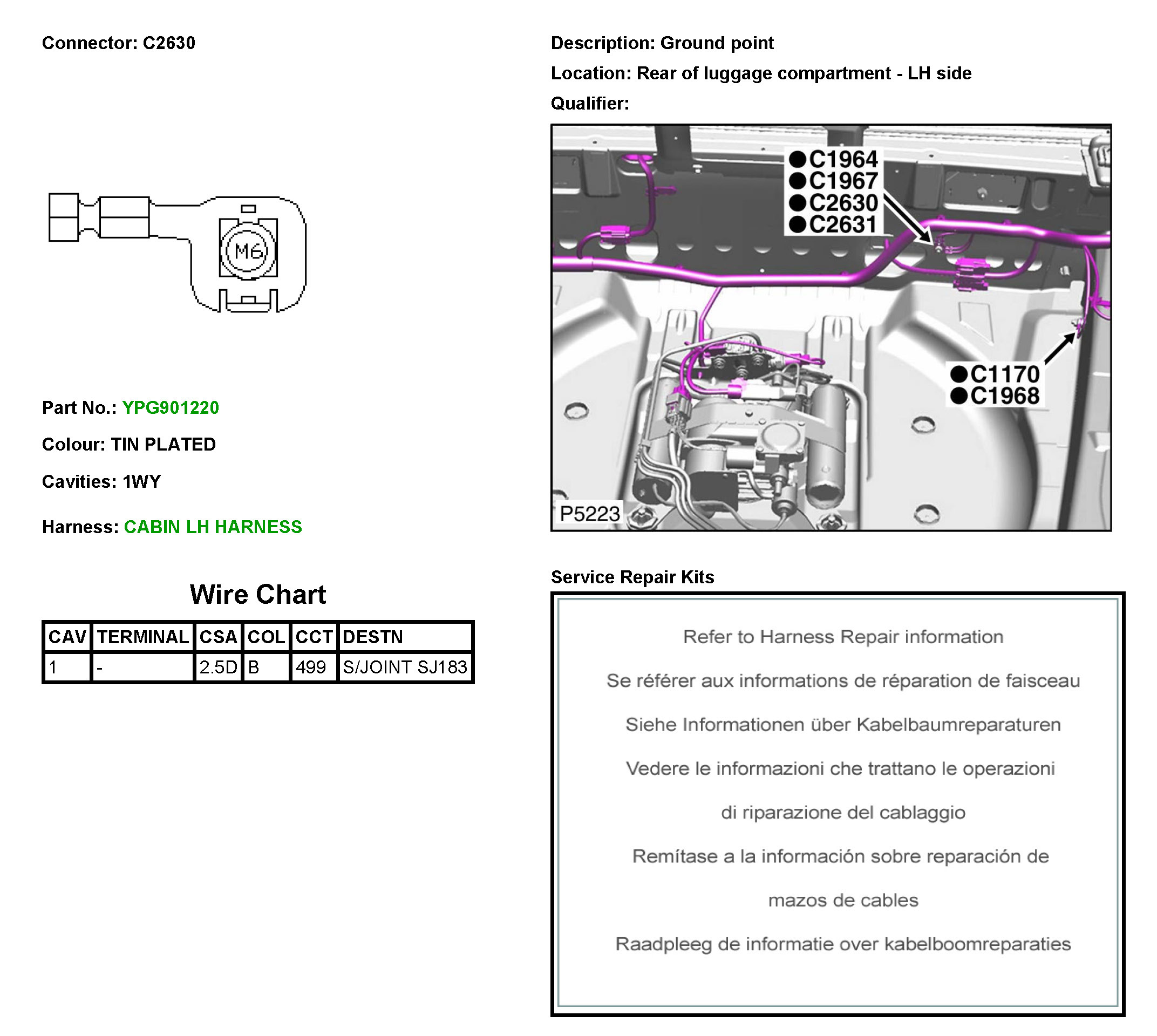 Connector: C2630

M6

Part No.: YPG901220

Colour: TIN PLATED

Cavities: 1WY

Harness: CABIN LH HARNESS

Wire Chart

| CAV | TERMINAL | CSA | COL | CCT | DESTN |
|---|---|---|---|---|---|
| 1 | - | 2.5D | B | 499 | S/JOINT SJ183 |

Description: Ground point

Location: Rear of luggage compartment - LH side

Qualifier:

●C1964
●C1967
●C2630
●C2631

●C1170
●C1968

P5223

Service Repair Kits

Refer to Harness Repair information

Se référer aux informations de réparation de faisceau

Siehe Informationen über Kabelbaumreparaturen

Vedere le informazioni che trattano le operazioni di riparazione del cablaggio

Remítase a la información sobre reparación de mazos de cables

Raadpleeg de informatie over kabelboomreparaties