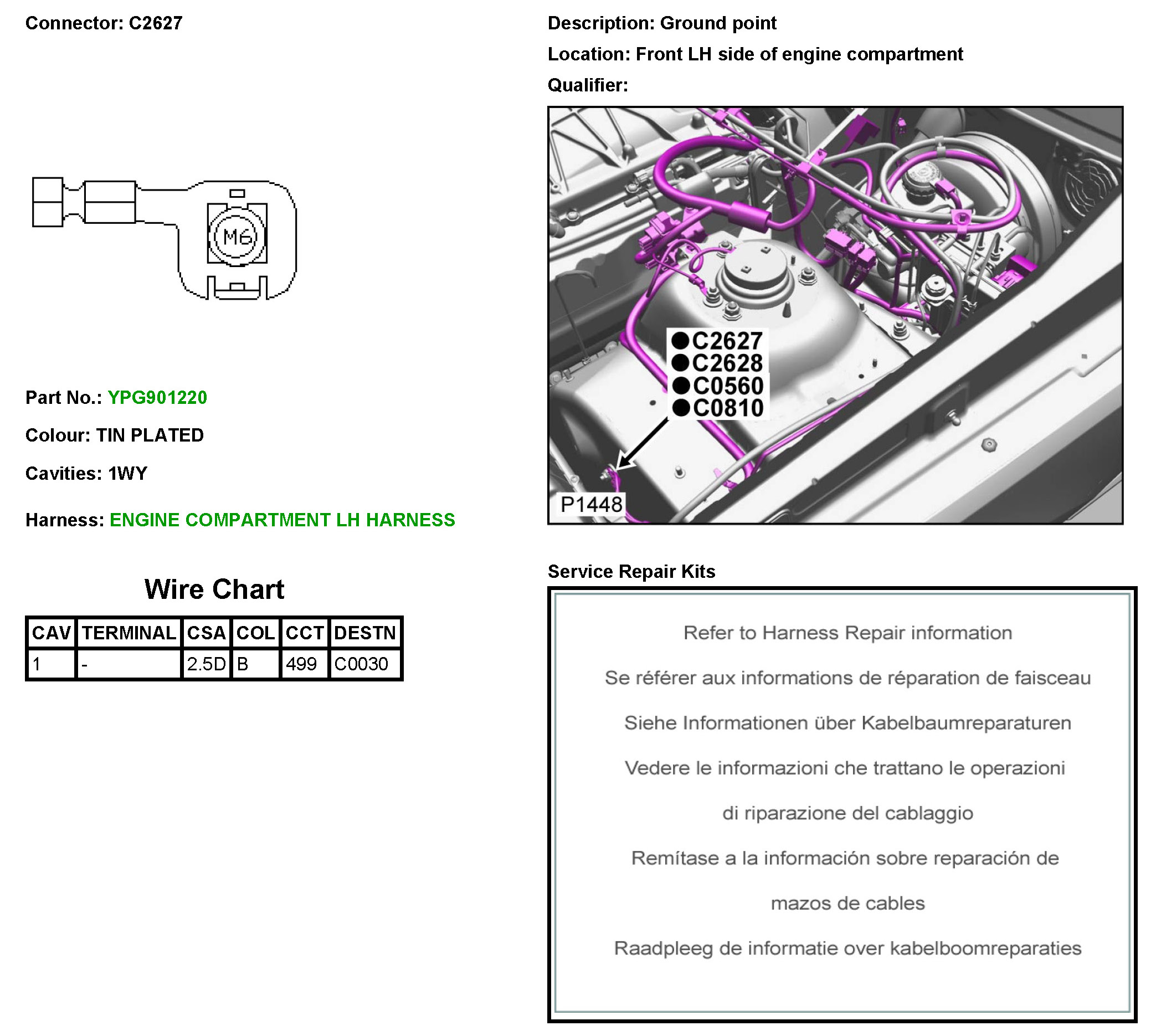 Connector: C2627

M6

Part No.: YPG901220

Colour: TIN PLATED

Cavities: 1WY

Harness: ENGINE COMPARTMENT LH HARNESS

Wire Chart

| CAV | TERMINAL | CSA | COL | CCT | DESTN |
|---|---|---|---|---|---|
| 1 | - | 2.5D | B | 499 | C0030 |

Description: Ground point

Location: Front LH side of engine compartment

Qualifier:

●C2627
●C2628
●C0560
●C0810

P1448

Service Repair Kits

Refer to Harness Repair information

Se référer aux informations de réparation de faisceau

Siehe Informationen über Kabelbaumreparaturen

Vedere le informazioni che trattano le operazioni

di riparazione del cablaggio

Remítase a la información sobre reparación de

mazos de cables

Raadpleeg de informatie over kabelboomreparaties