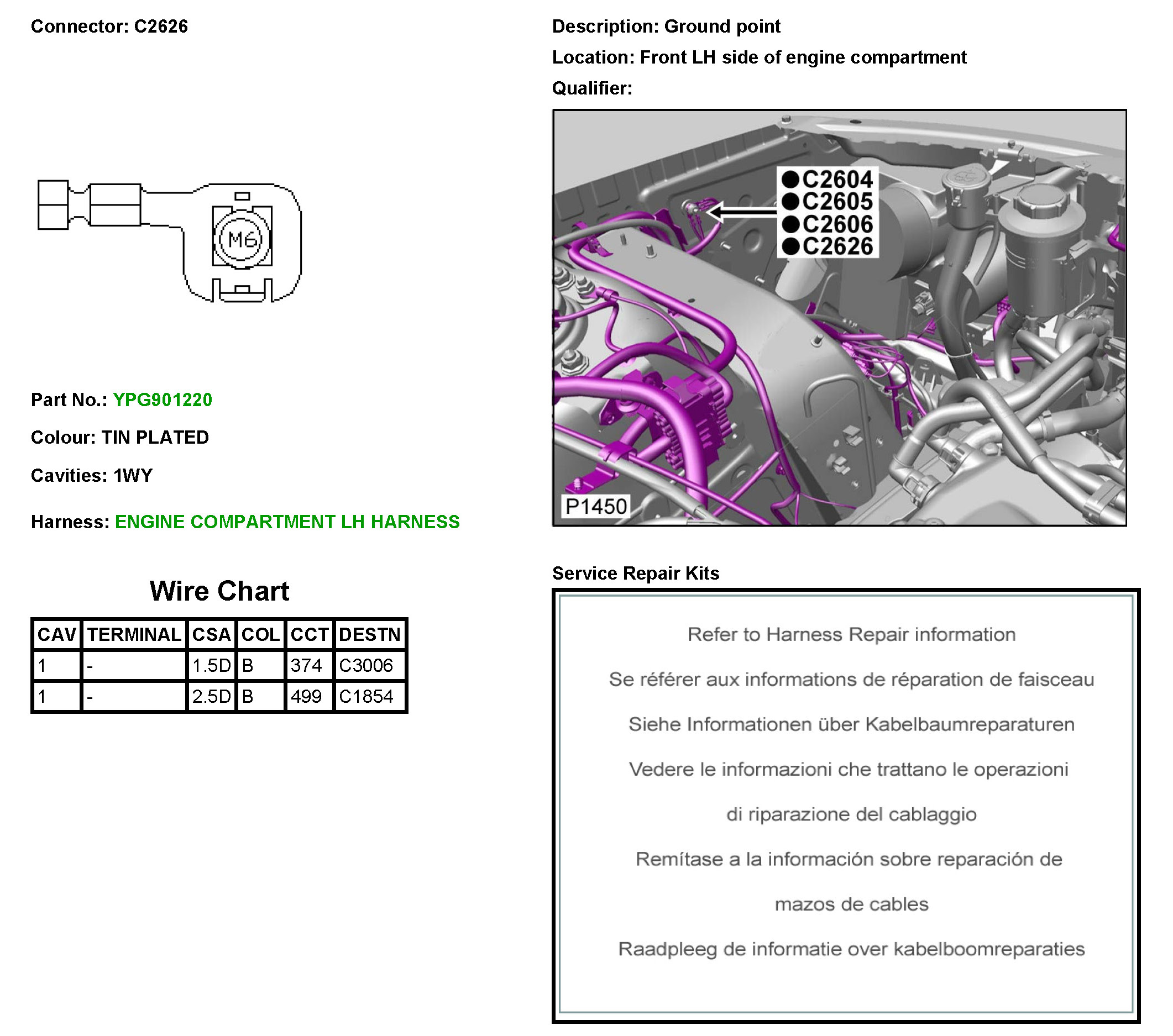 Connector: C2626

M6

Part No.: YPG901220

Colour: TIN PLATED

Cavities: 1WY

Harness: ENGINE COMPARTMENT LH HARNESS

Wire Chart

| CAV | TERMINAL | CSA | COL | CCT | DESTN |
|---|---|---|---|---|---|
| 1 | - | 1.5D | B | 374 | C3006 |
| 1 | - | 2.5D | B | 499 | C1854 |

Description: Ground point

Location: Front LH side of engine compartment

Qualifier:

C2604
C2605
C2606
C2626

P1450

Service Repair Kits

Refer to Harness Repair information

Se référer aux informations de réparation de faisceau

Siehe Informationen über Kabelbaumreparaturen

Vedere le informazioni che trattano le operazioni di riparazione del cablaggio

Remítase a la información sobre reparación de mazos de cables

Raadpleeg de informatie over kabelboomreparaties