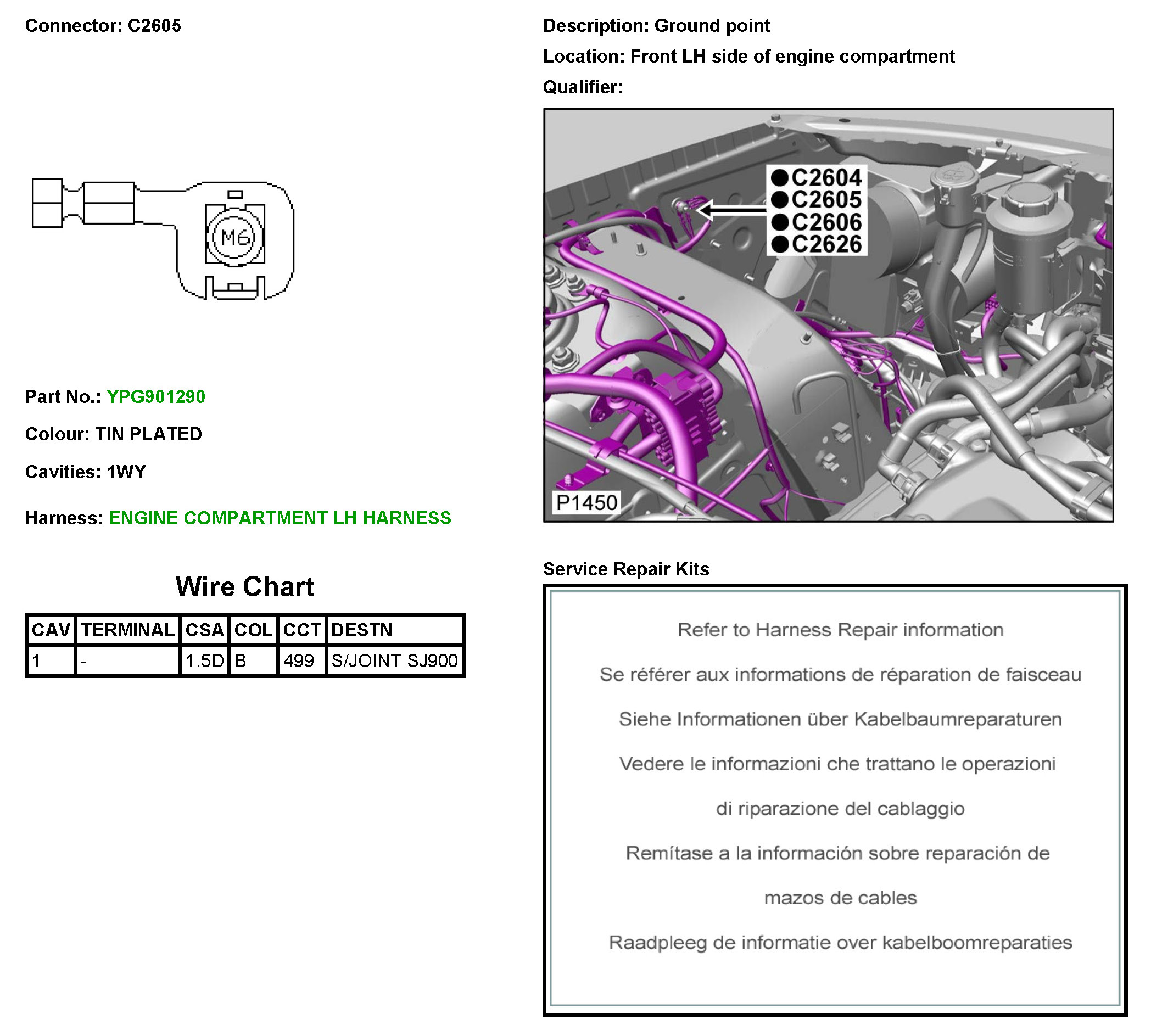 Connector: C2605

M6

Part No.: YPG901290

Colour: TIN PLATED

Cavities: 1WY

Harness: ENGINE COMPARTMENT LH HARNESS

Wire Chart

| CAV | TERMINAL | CSA | COL | CCT | DESTN |
|---|---|---|---|---|---|
| 1 | - | 1.5D | B | 499 | S/JOINT SJ900 |

Description: Ground point

Location: Front LH side of engine compartment

Qualifier:

●C2604
●C2605
●C2606
●C2626

P1450

Service Repair Kits

Refer to Harness Repair information

Se référer aux informations de réparation de faisceau

Siehe Informationen über Kabelbaumreparaturen

Vedere le informazioni che trattano le operazioni di riparazione del cablaggio

Remítase a la información sobre reparación de mazos de cables

Raadpleeg de informatie over kabelboomreparaties