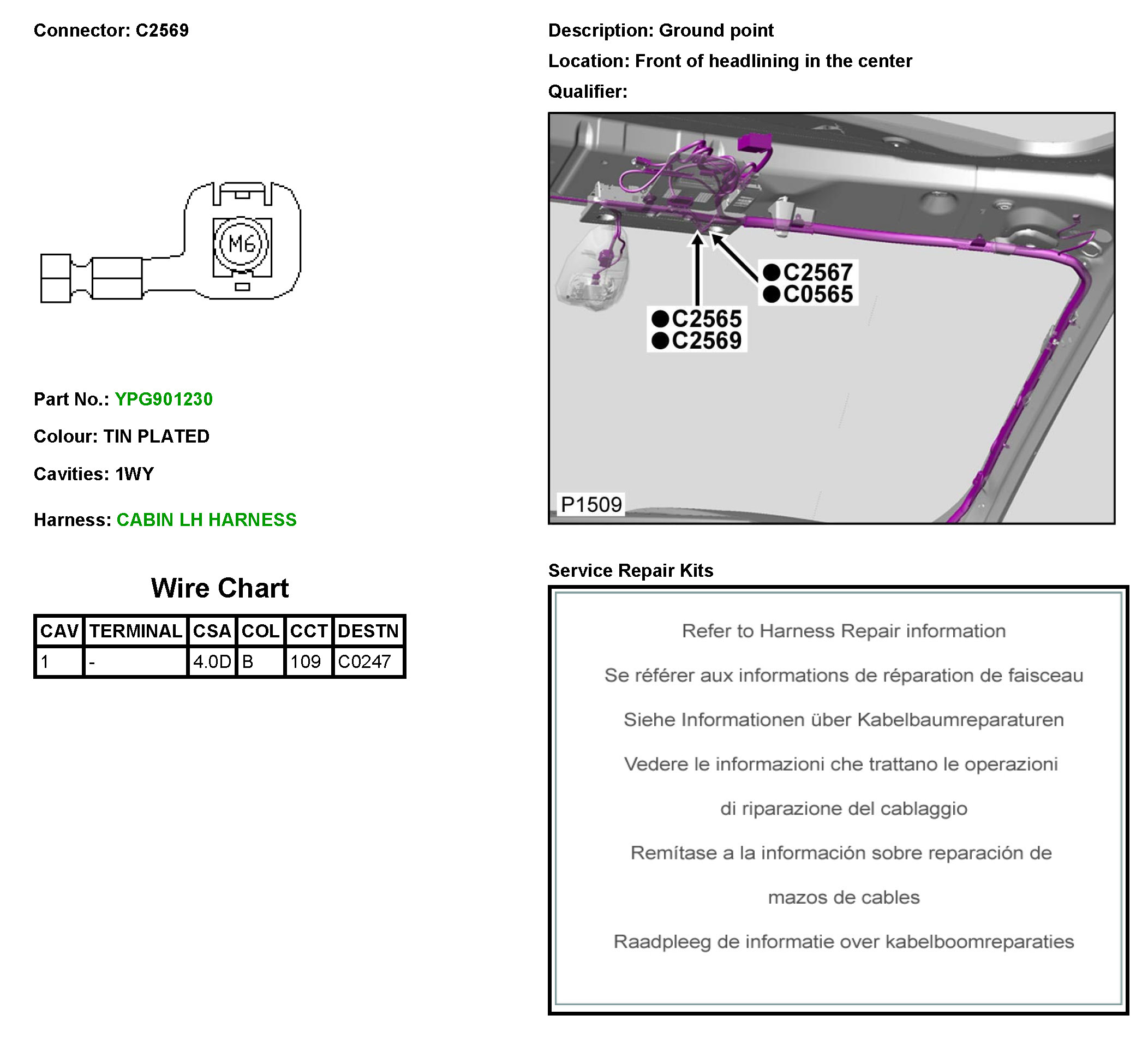 Connector: C2569

M6

Part No.: YPG901230

Colour: TIN PLATED

Cavities: 1WY

Harness: CABIN LH HARNESS

Wire Chart

| CAV | TERMINAL | CSA | COL | CCT | DESTN |
|---|---|---|---|---|---|
| 1 | - | 4.0D | B | 109 | C0247 |

Description: Ground point

Location: Front of headlining in the center

Qualifier:

●C2567
●C0565
●C2565
●C2569
P1509

Service Repair Kits

Refer to Harness Repair information

Se référer aux informations de réparation de faisceau

Siehe Informationen über Kabelbaumreparaturen

Vedere le informazioni che trattano le operazioni

di riparazione del cablaggio

Remítase a la información sobre reparación de

mazos de cables

Raadpleeg de informatie over kabelboomreparaties