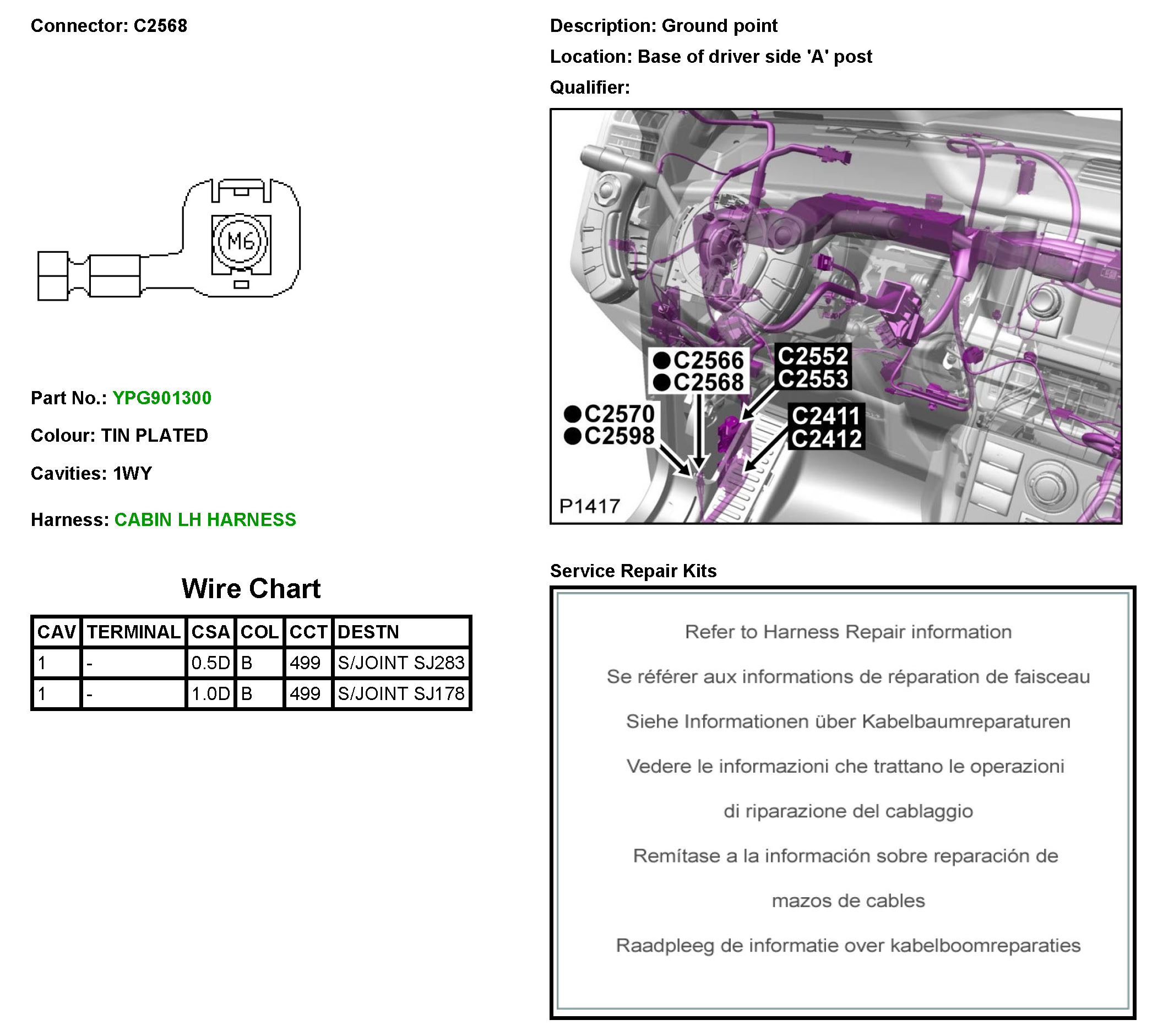 Connector: C2568

M6

Part No.: YPG901300

Colour: TIN PLATED

Cavities: 1WY

Harness: CABIN LH HARNESS

Wire Chart

| CAV | TERMINAL | CSA | COL | CCT | DESTN |
|---|---|---|---|---|---|
| 1 | - | 0.5D | B | 499 | S/JOINT SJ283 |
| 1 | - | 1.0D | B | 499 | S/JOINT SJ178 |

Description: Ground point

Location: Base of driver side 'A' post

Qualifier:

C2566
C2568
C2552
C2553
C2570
C2598
C2411
C2412
P1417

Service Repair Kits

Refer to Harness Repair information

Se référer aux informations de réparation de faisceau

Siehe Informationen über Kabelbaumreparaturen

Vedere le informazioni che trattano le operazioni di riparazione del cablaggio

Remítase a la información sobre reparación de mazos de cables

Raadpleeg de informatie over kabelboomreparaties