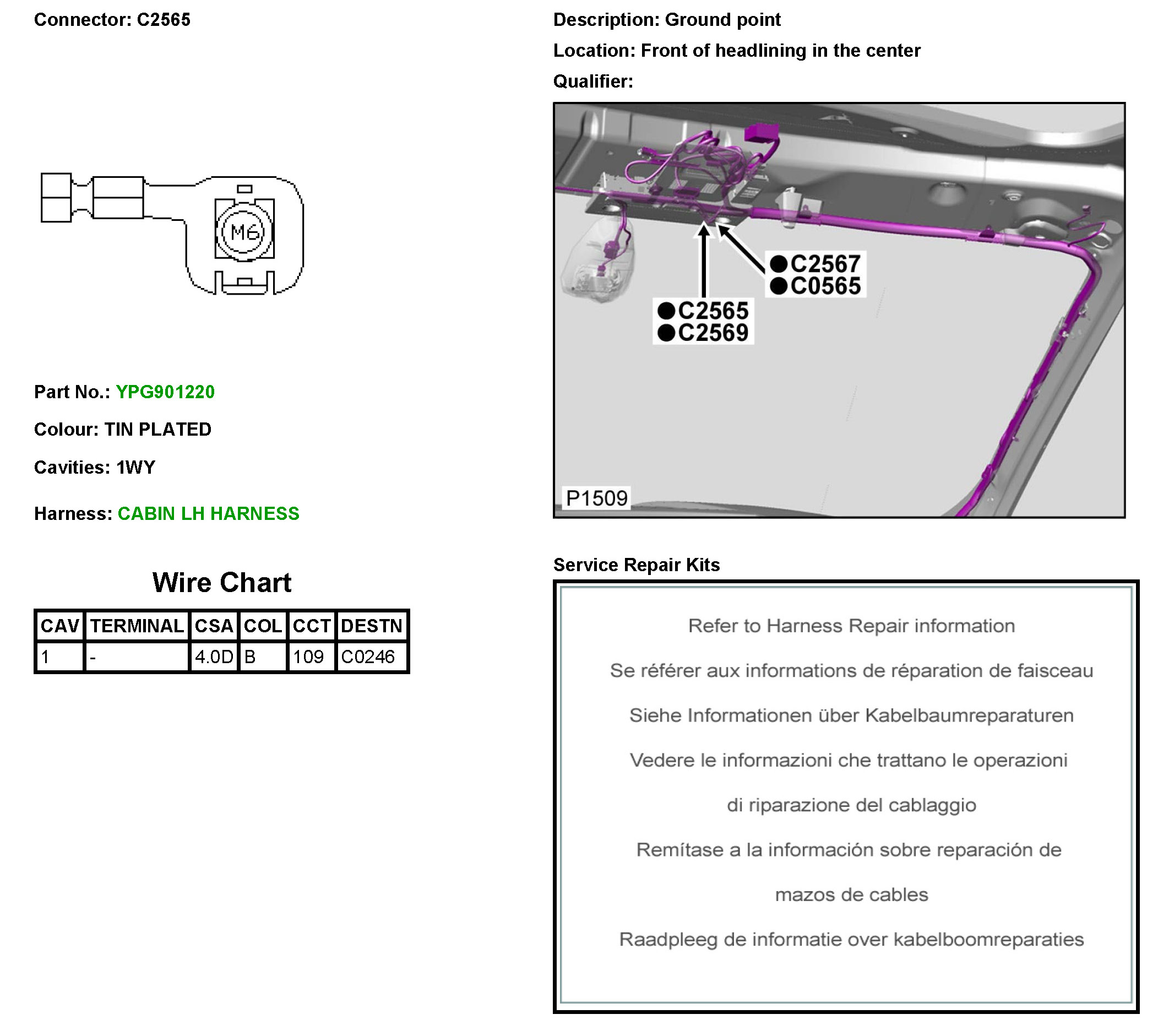 Connector: C2565

M6

Part No.: YPG901220

Colour: TIN PLATED

Cavities: 1WY

Harness: CABIN LH HARNESS

Wire Chart

| CAV | TERMINAL | CSA | COL | CCT | DESTN |
|---|---|---|---|---|---|
| 1 | - | 4.0D | B | 109 | C0246 |

Description: Ground point

Location: Front of headlining in the center

Qualifier:

●C2567
●C0565
●C2565
●C2569
P1509

Service Repair Kits

Refer to Harness Repair information

Se référer aux informations de réparation de faisceau

Siehe Informationen über Kabelbaumreparaturen

Vedere le informazioni che trattano le operazioni

di riparazione del cablaggio

Remítase a la información sobre reparación de

mazos de cables

Raadpleeg de informatie over kabelboomreparaties