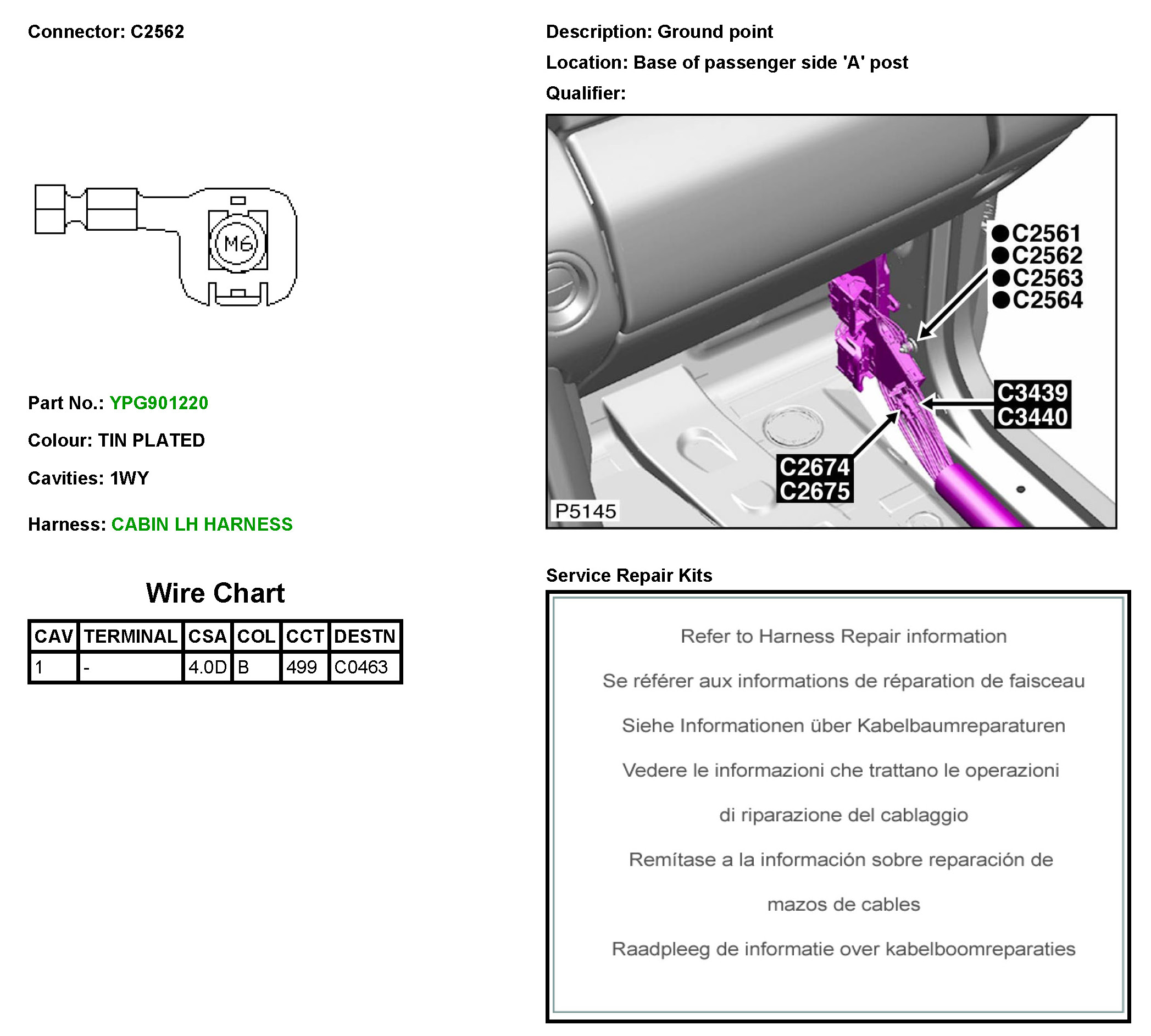 Connector: C2562

M6

Part No.: YPG901220

Colour: TIN PLATED

Cavities: 1WY

Harness: CABIN LH HARNESS

Wire Chart

| CAV | TERMINAL | CSA | COL | CCT | DESTN |
|---|---|---|---|---|---|
| 1 | - | 4.0D | B | 499 | C0463 |

Description: Ground point

Location: Base of passenger side 'A' post

Qualifier:

C2561
C2562
C2563
C2564
C3439
C3440
C2674
C2675
P5145

Service Repair Kits

Refer to Harness Repair information

Se référer aux informations de réparation de faisceau

Siehe Informationen über Kabelbaumreparaturen

Vedere le informazioni che trattano le operazioni di riparazione del cablaggio

Remítase a la información sobre reparación de mazos de cables

Raadpleeg de informatie over kabelboomreparaties