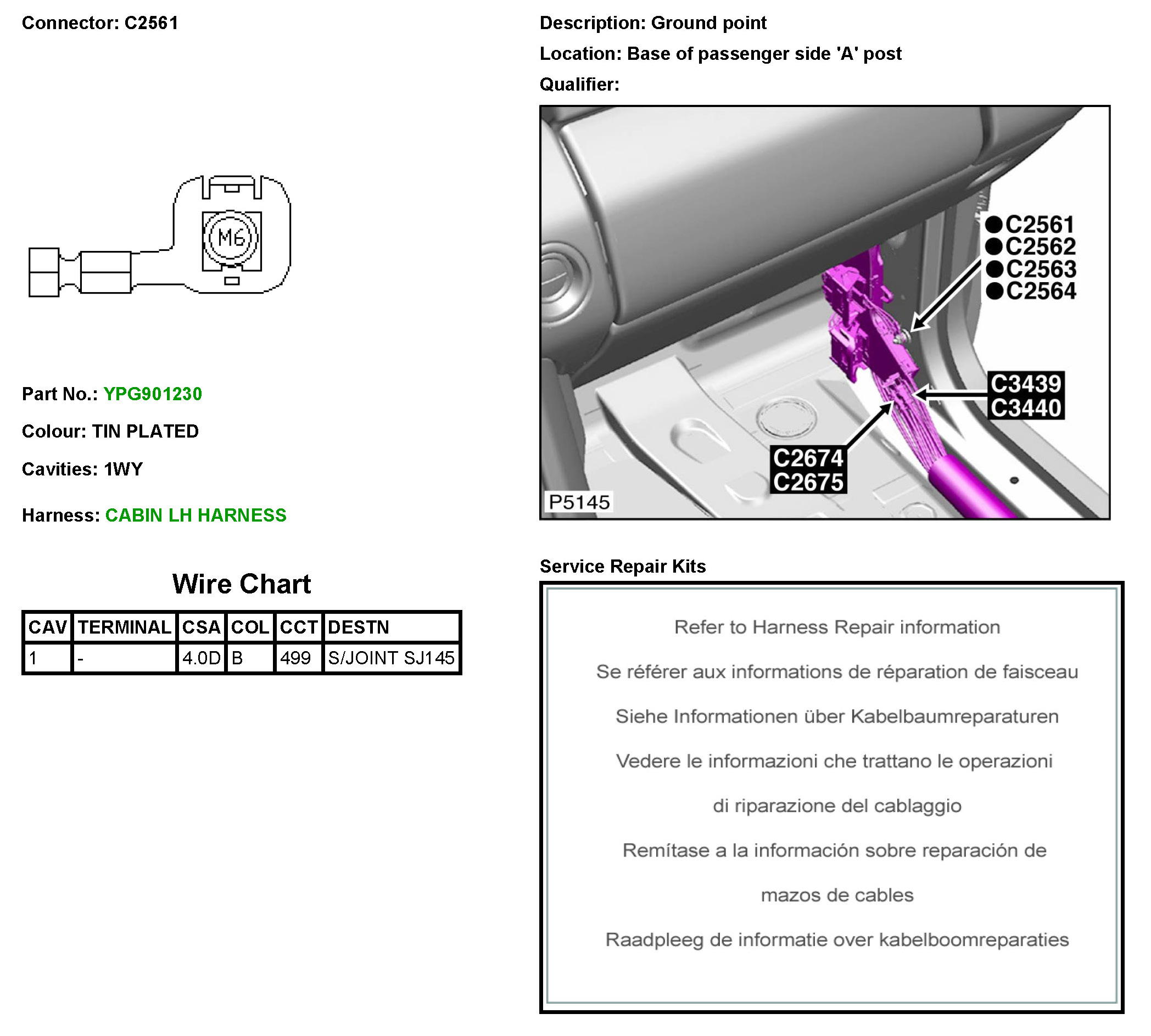 Connector: C2561

M6

Part No.: YPG901230

Colour: TIN PLATED

Cavities: 1WY

Harness: CABIN LH HARNESS

Wire Chart

| CAV | TERMINAL | CSA | COL | CCT | DESTN |
|---|---|---|---|---|---|
| 1 | - | 4.0D | B | 499 | S/JOINT SJ145 |

Description: Ground point

Location: Base of passenger side 'A' post

Qualifier:

C2561
C2562
C2563
C2564
C3439
C3440
C2674
C2675
P5145

Service Repair Kits

Refer to Harness Repair information

Se référer aux informations de réparation de faisceau

Siehe Informationen über Kabelbaumreparaturen

Vedere le informazioni che trattano le operazioni di riparazione del cablaggio

Remítase a la información sobre reparación de mazos de cables

Raadpleeg de informatie over kabelboomreparaties