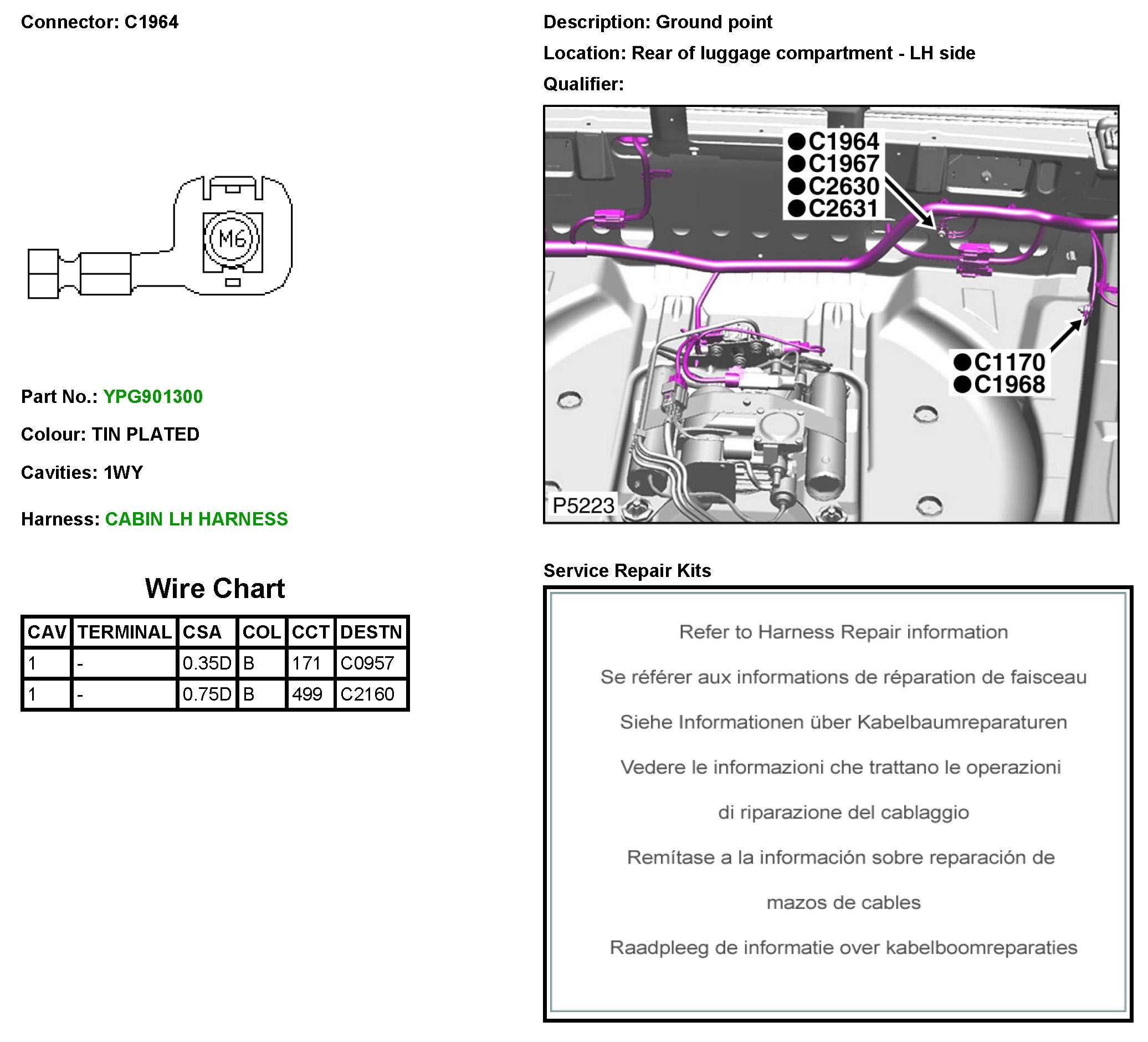 Connector: C1964

M6

Part No.: YPG901300

Colour: TIN PLATED

Cavities: 1WY

Harness: CABIN LH HARNESS

Wire Chart

| CAV | TERMINAL | CSA | COL | CCT | DESTN |
|---|---|---|---|---|---|
| 1 | - | 0.35D | B | 171 | C0957 |
| 1 | - | 0.75D | B | 499 | C2160 |

Description: Ground point

Location: Rear of luggage compartment - LH side

Qualifier:

●C1964
●C1967
●C2630
●C2631

●C1170
●C1968

P5223

Service Repair Kits

Refer to Harness Repair information

Se référer aux informations de réparation de faisceau

Siehe Informationen über Kabelbaumreparaturen

Vedere le informazioni che trattano le operazioni di riparazione del cablaggio

Remítase a la información sobre reparación de mazos de cables

Raadpleeg de informatie over kabelboomreparaties