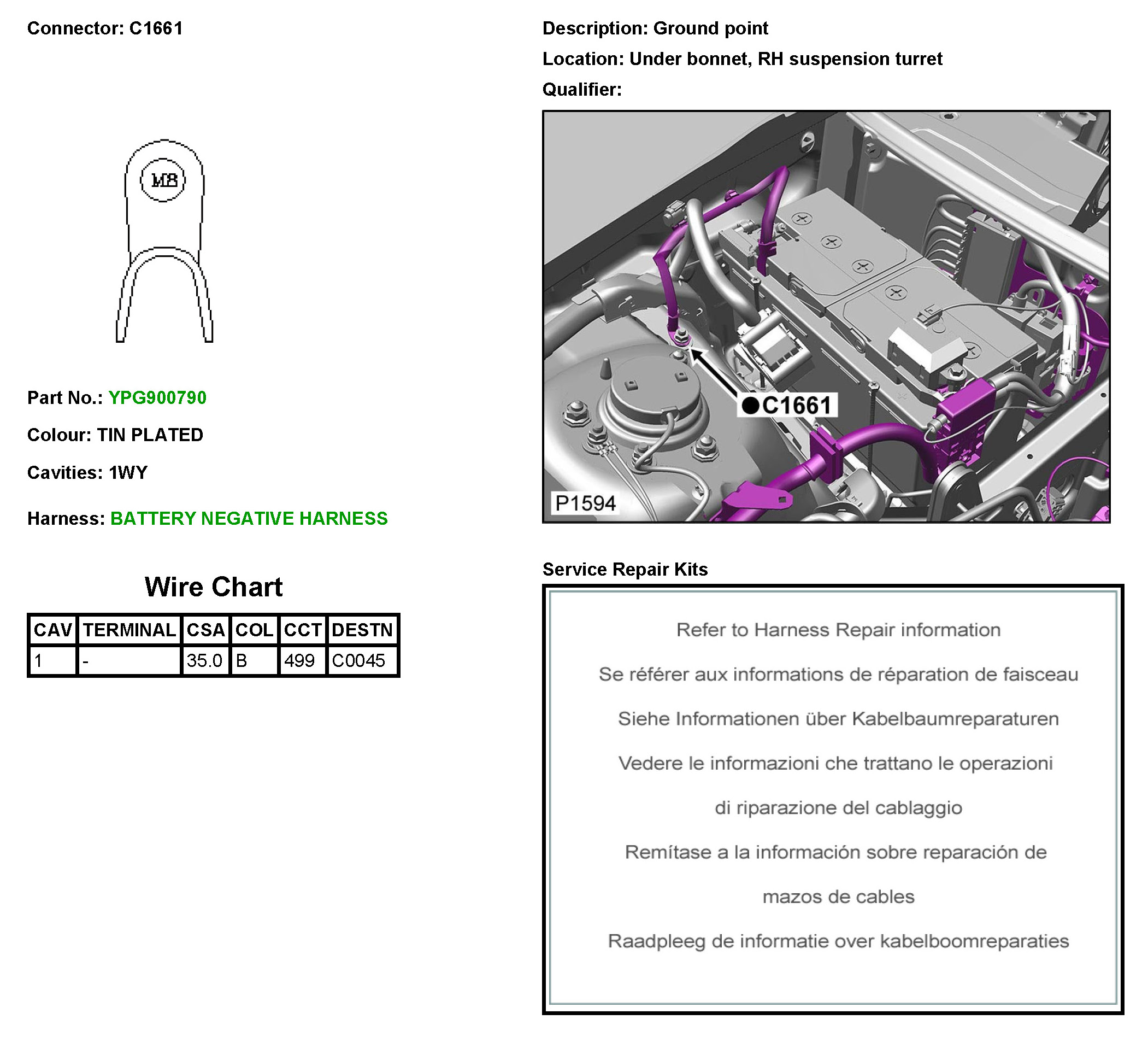 Connector: C1661

M8

Part No.: YPG900790

Colour: TIN PLATED

Cavities: 1WY

Harness: BATTERY NEGATIVE HARNESS

Wire Chart

| CAV | TERMINAL | CSA | COL | CCT | DESTN |
|---|---|---|---|---|---|
| 1 | - | 35.0 | B | 499 | C0045 |

Description: Ground point

Location: Under bonnet, RH suspension turret

Qualifier:

C1661

P1594

Service Repair Kits

Refer to Harness Repair information

Se référer aux informations de réparation de faisceau

Siehe Informationen über Kabelbaumreparaturen

Vedere le informazioni che trattano le operazioni di riparazione del cablaggio

Remítase a la información sobre reparación de mazos de cables

Raadpleeg de informatie over kabelboomreparaties