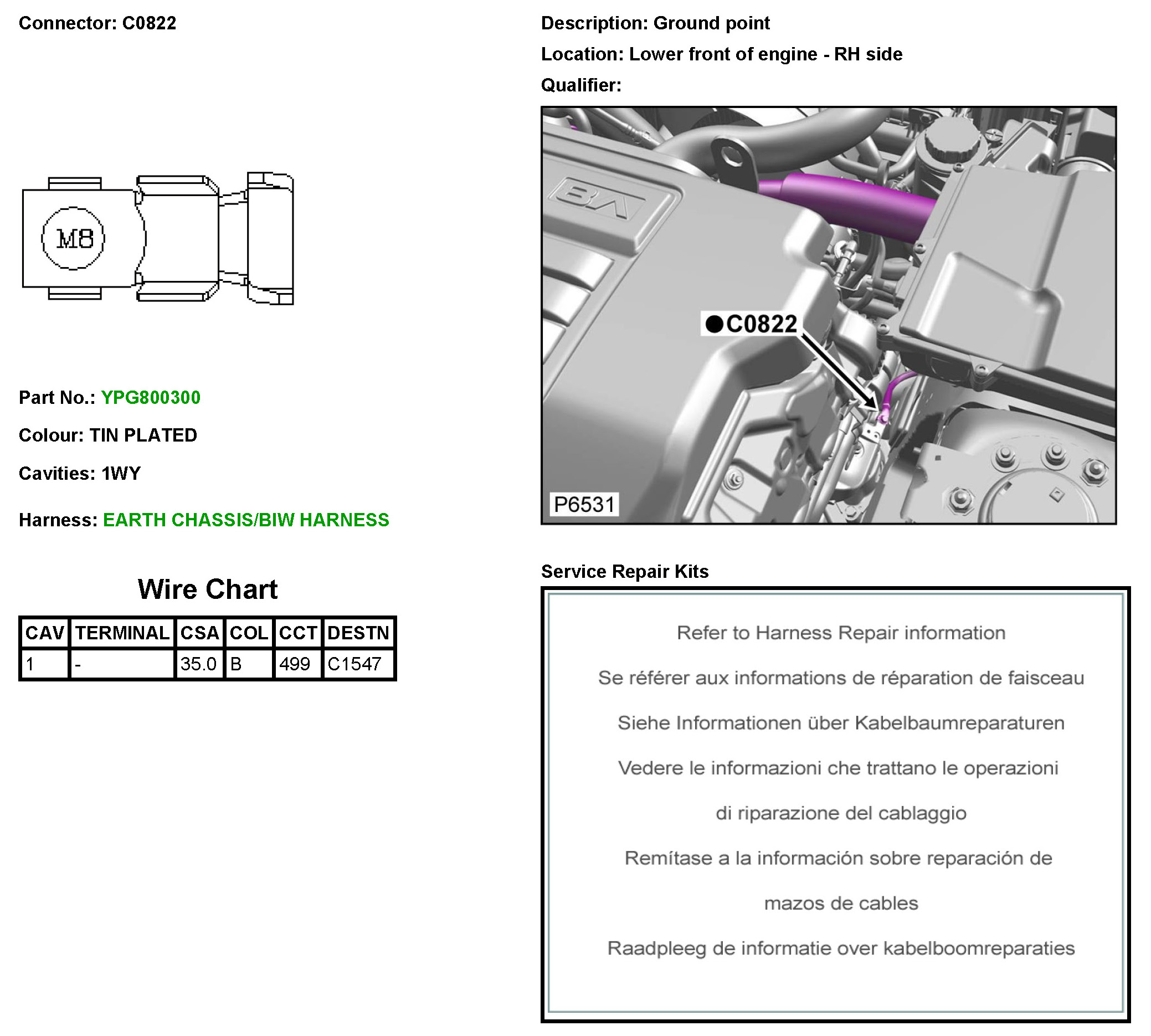 Connector: C0822

M8

Part No.: YPG800300

Colour: TIN PLATED

Cavities: 1WY

Harness: EARTH CHASSIS/BIW HARNESS

Wire Chart

| CAV | TERMINAL | CSA | COL | CCT | DESTN |
|---|---|---|---|---|---|
| 1 | - | 35.0 | B | 499 | C1547 |

Description: Ground point

Location: Lower front of engine - RH side

Qualifier:

C0822

P6531

Service Repair Kits

Refer to Harness Repair information

Se référer aux informations de réparation de faisceau

Siehe Informationen über Kabelbaumreparaturen

Vedere le informazioni che trattano le operazioni di riparazione del cablaggio

Remítase a la información sobre reparación de mazos de cables

Raadpleeg de informatie over kabelboomreparaties