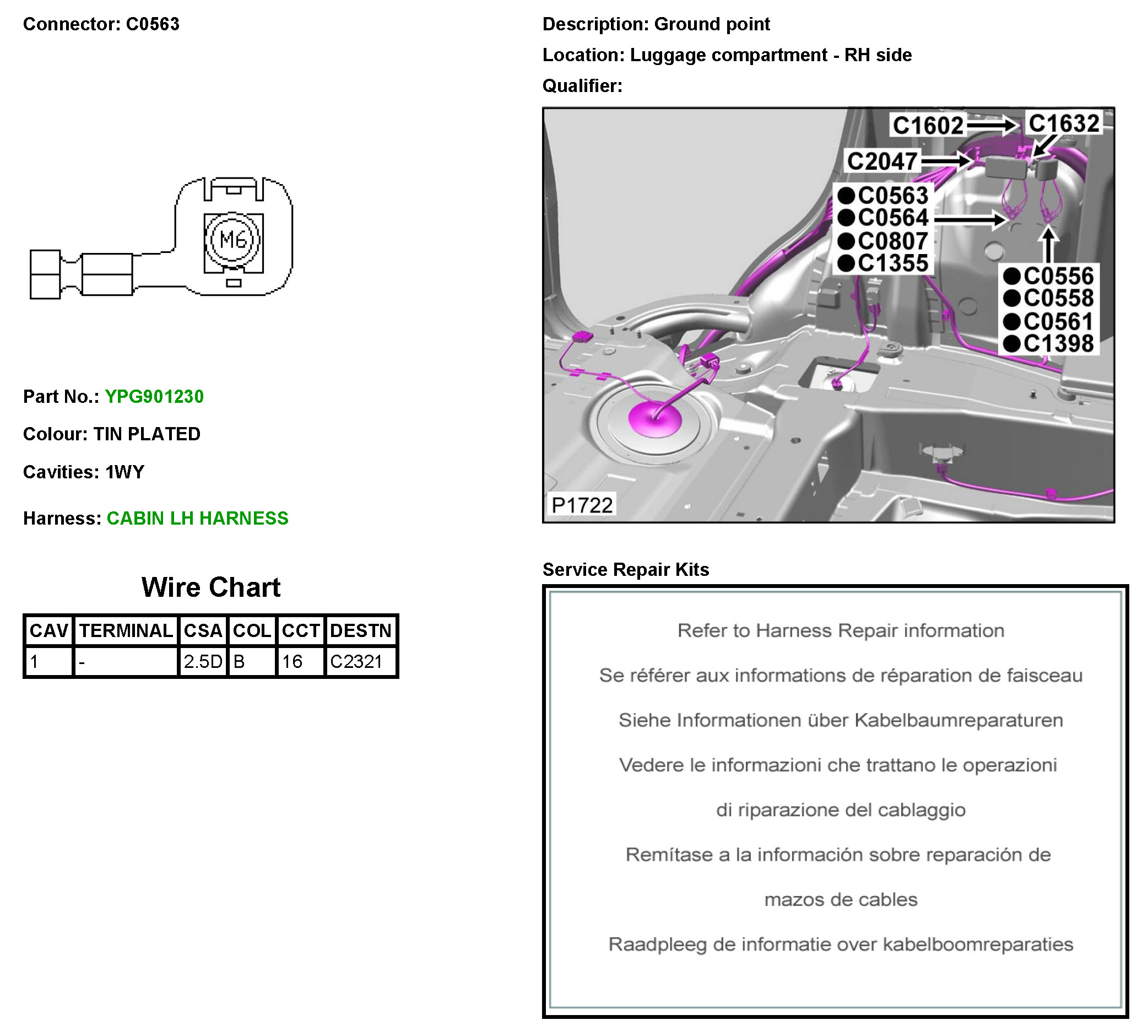 Connector: C0563

M6

Part No.: YPG901230

Colour: TIN PLATED

Cavities: 1WY

Harness: CABIN LH HARNESS

Wire Chart

| CAV | TERMINAL | CSA | COL | CCT | DESTN |
|---|---|---|---|---|---|
| 1 | - | 2.5D | B | 16 | C2321 |

Description: Ground point

Location: Luggage compartment - RH side

Qualifier:

C1602
C1632
C2047
●C0563
●C0564
●C0807
●C1355
●C0556
●C0558
●C0561
●C1398
P1722

Service Repair Kits

Refer to Harness Repair information

Se référer aux informations de réparation de faisceau

Siehe Informationen über Kabelbaumreparaturen

Vedere le informazioni che trattano le operazioni

di riparazione del cablaggio

Remítase a la información sobre reparación de

mazos de cables

Raadpleeg de informatie over kabelboomreparaties