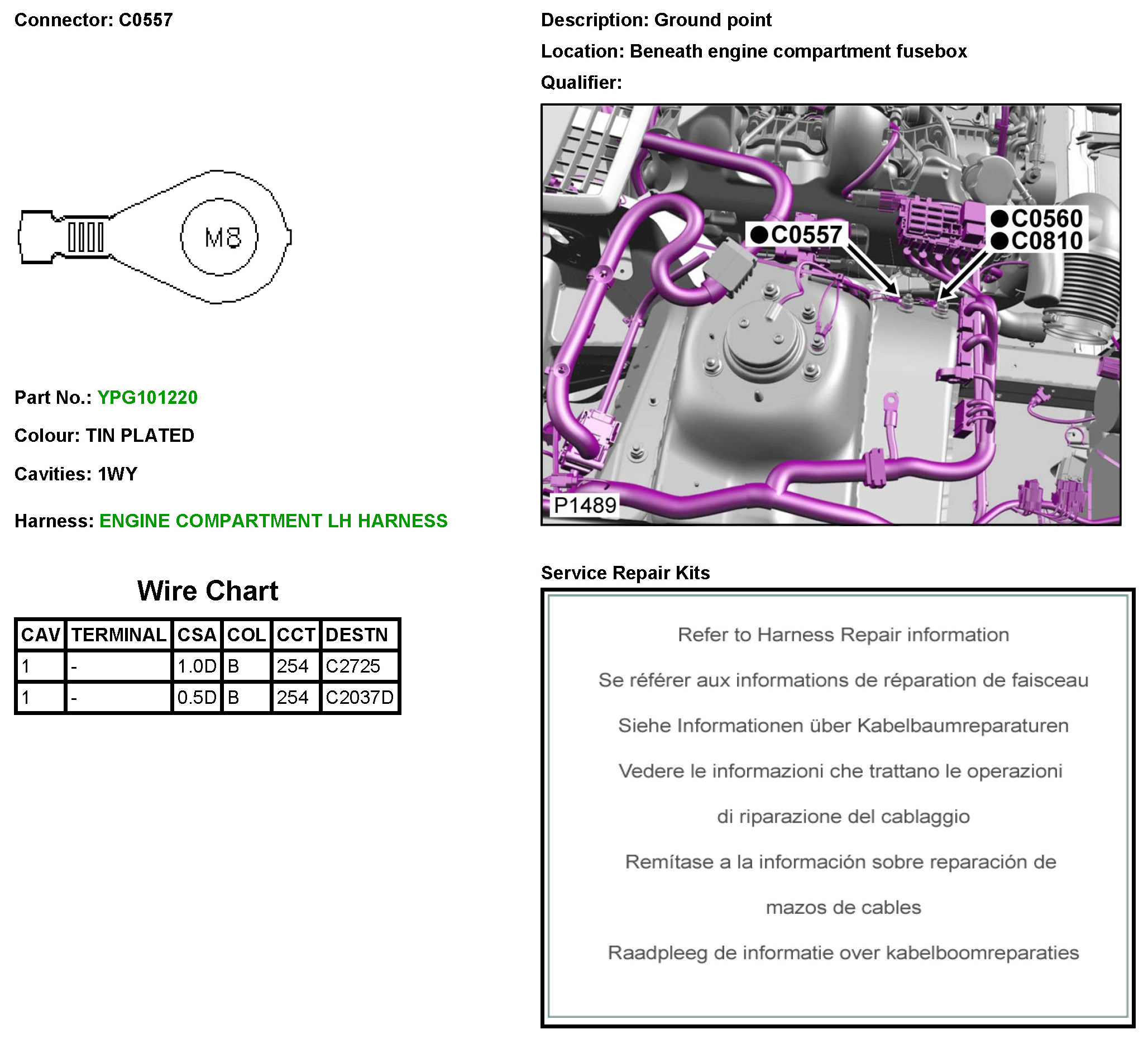 Connector: C0557

M8

Part No.: YPG101220

Colour: TIN PLATED

Cavities: 1WY

Harness: ENGINE COMPARTMENT LH HARNESS

Wire Chart

| CAV | TERMINAL | CSA | COL | CCT | DESTN |
|---|---|---|---|---|---|
| 1 | - | 1.0D | B | 254 | C2725 |
| 1 | - | 0.5D | B | 254 | C2037D |

Description: Ground point

Location: Beneath engine compartment fusebox

Qualifier:

C0557

C0560

C0810

P1489

Service Repair Kits

Refer to Harness Repair information

Se référer aux informations de réparation de faisceau

Siehe Informationen über Kabelbaumreparaturen

Vedere le informazioni che trattano le operazioni di riparazione del cablaggio

Remítase a la información sobre reparación de mazos de cables

Raadpleeg de informatie over kabelboomreparaties