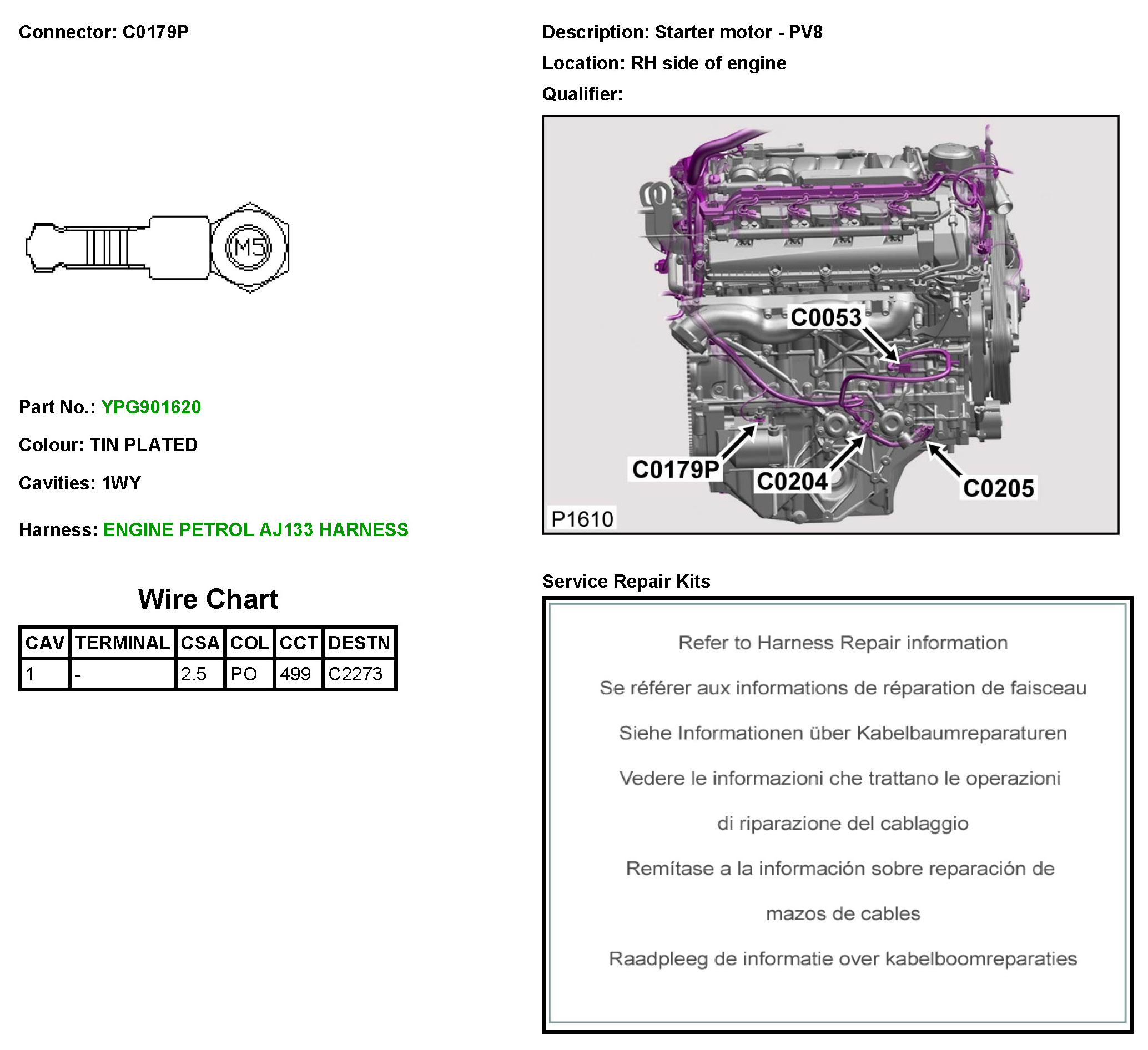 Connector: C0179P

M5

Part No.: YPG901620

Colour: TIN PLATED

Cavities: 1WY

Harness: ENGINE PETROL AJ133 HARNESS

Wire Chart

| CAV | TERMINAL | CSA | COL | CCT | DESTN |
|---|---|---|---|---|---|
| 1 | - | 2.5 | PO | 499 | C2273 |

Description: Starter motor - PV8

Location: RH side of engine

Qualifier:

C0053

C0179P

C0204

C0205

P1610

Service Repair Kits

Refer to Harness Repair information

Se référer aux informations de réparation de faisceau

Siehe Informationen über Kabelbaumreparaturen

Vedere le informazioni che trattano le operazioni

di riparazione del cablaggio

Remítase a la información sobre reparación de

mazos de cables

Raadpleeg de informatie over kabelboomreparaties