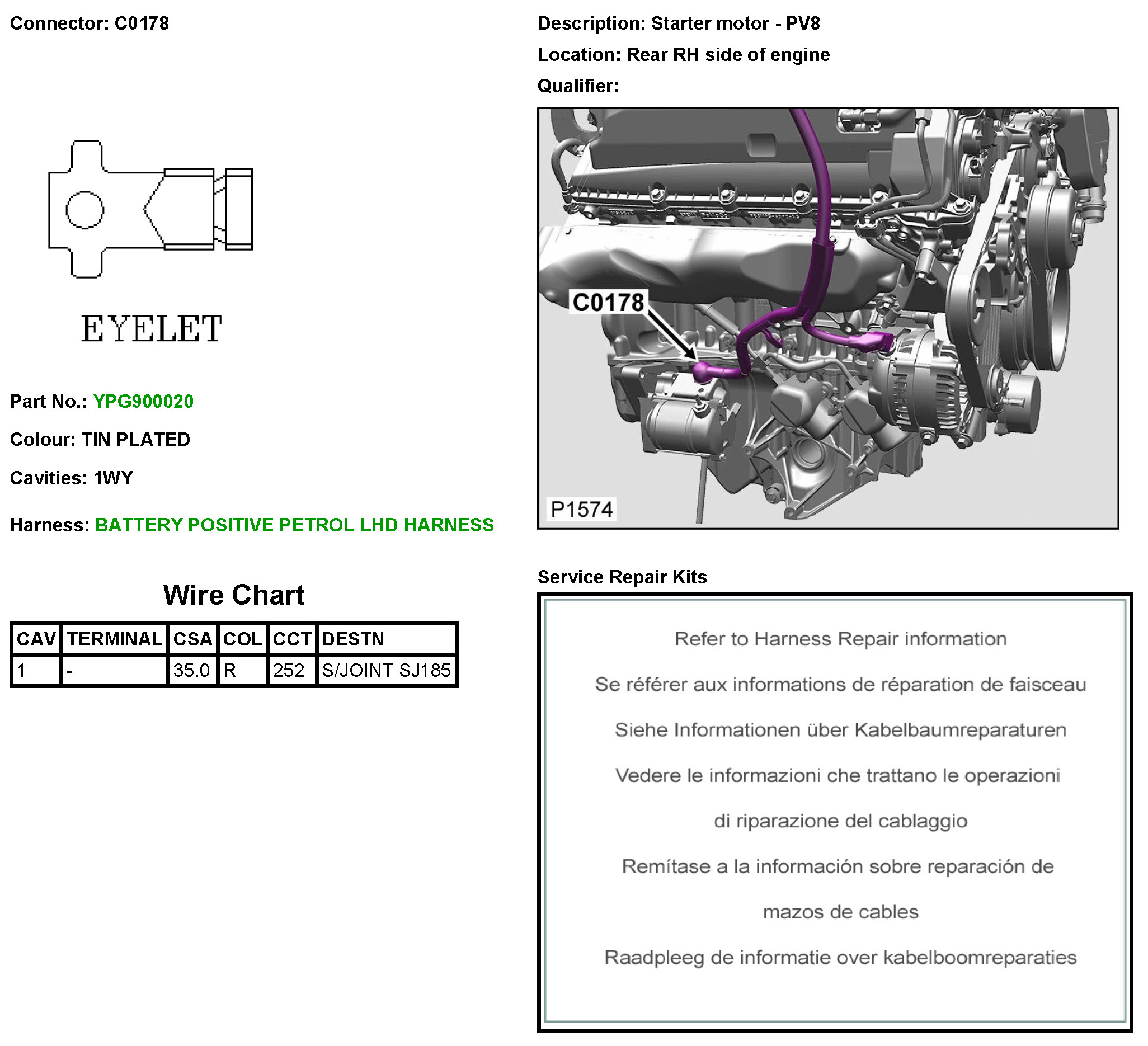 Connector: C0178

EYELET

Part No.: YPG900020

Colour: TIN PLATED

Cavities: 1WY

Harness: BATTERY POSITIVE PETROL LHD HARNESS

Wire Chart

| CAV | TERMINAL | CSA | COL | CCT | DESTN |
|---|---|---|---|---|---|
| 1 | - | 35.0 | R | 252 | S/JOINT SJ185 |

Description: Starter motor - PV8

Location: Rear RH side of engine

Qualifier:

C0178

P1574

Service Repair Kits

Refer to Harness Repair information

Se référer aux informations de réparation de faisceau

Siehe Informationen über Kabelbaumreparaturen

Vedere le informazioni che trattano le operazioni di riparazione del cablaggio

Remítase a la información sobre reparación de mazos de cables

Raadpleeg de informatie over kabelboomreparaties