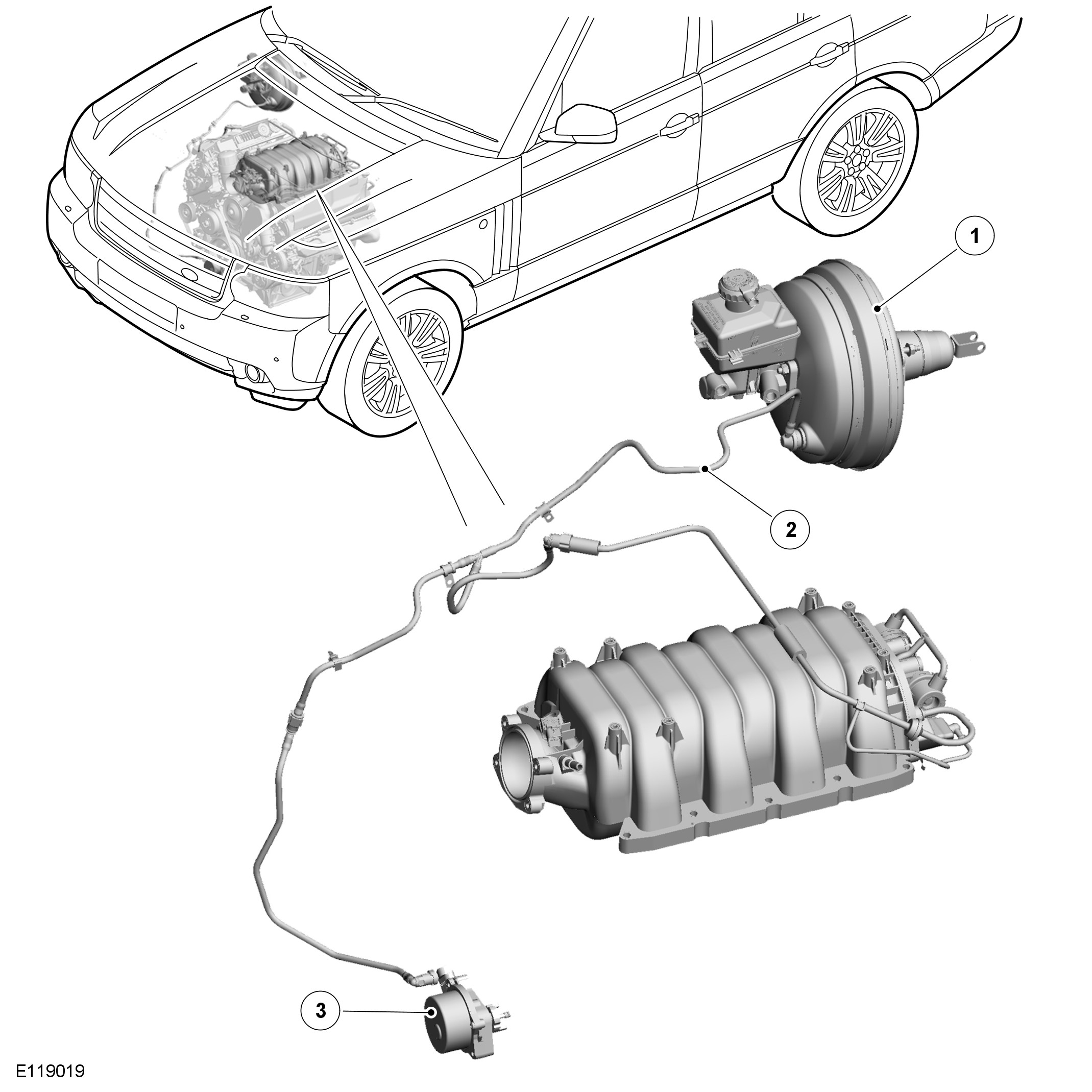 1

2

3

E119019