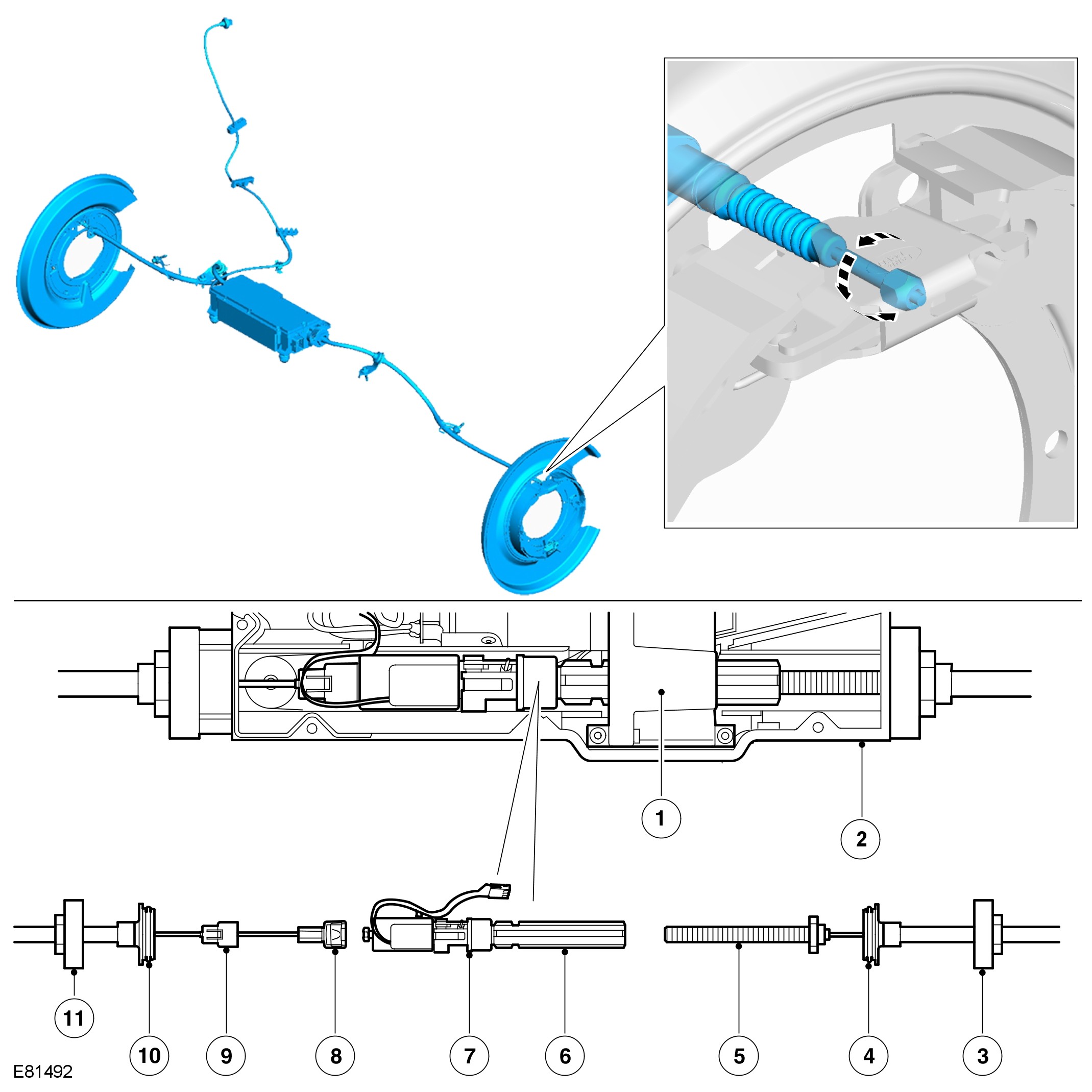 1
2
11
10
9
8
7
6
5
4
3
E81492