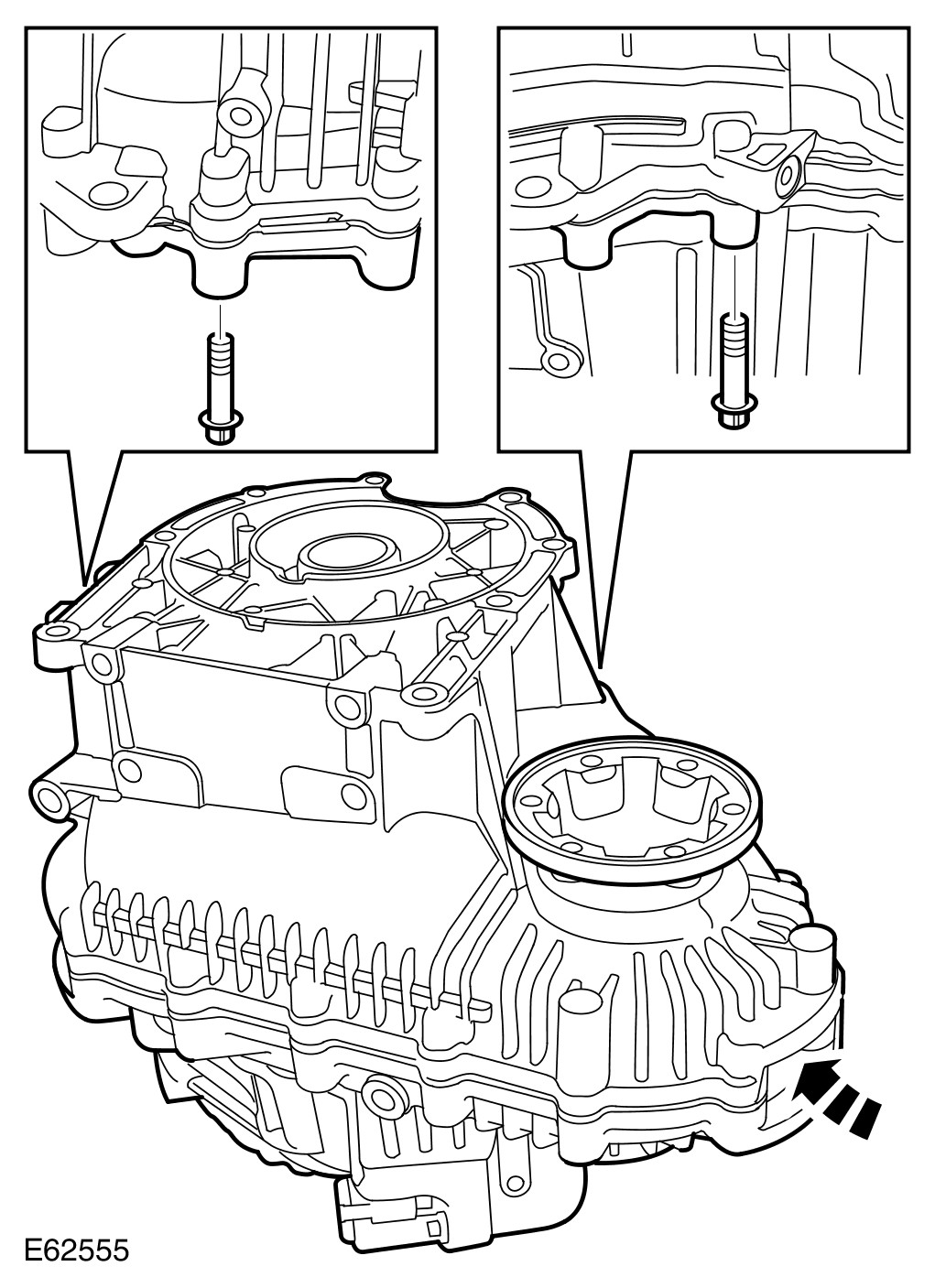 E62555