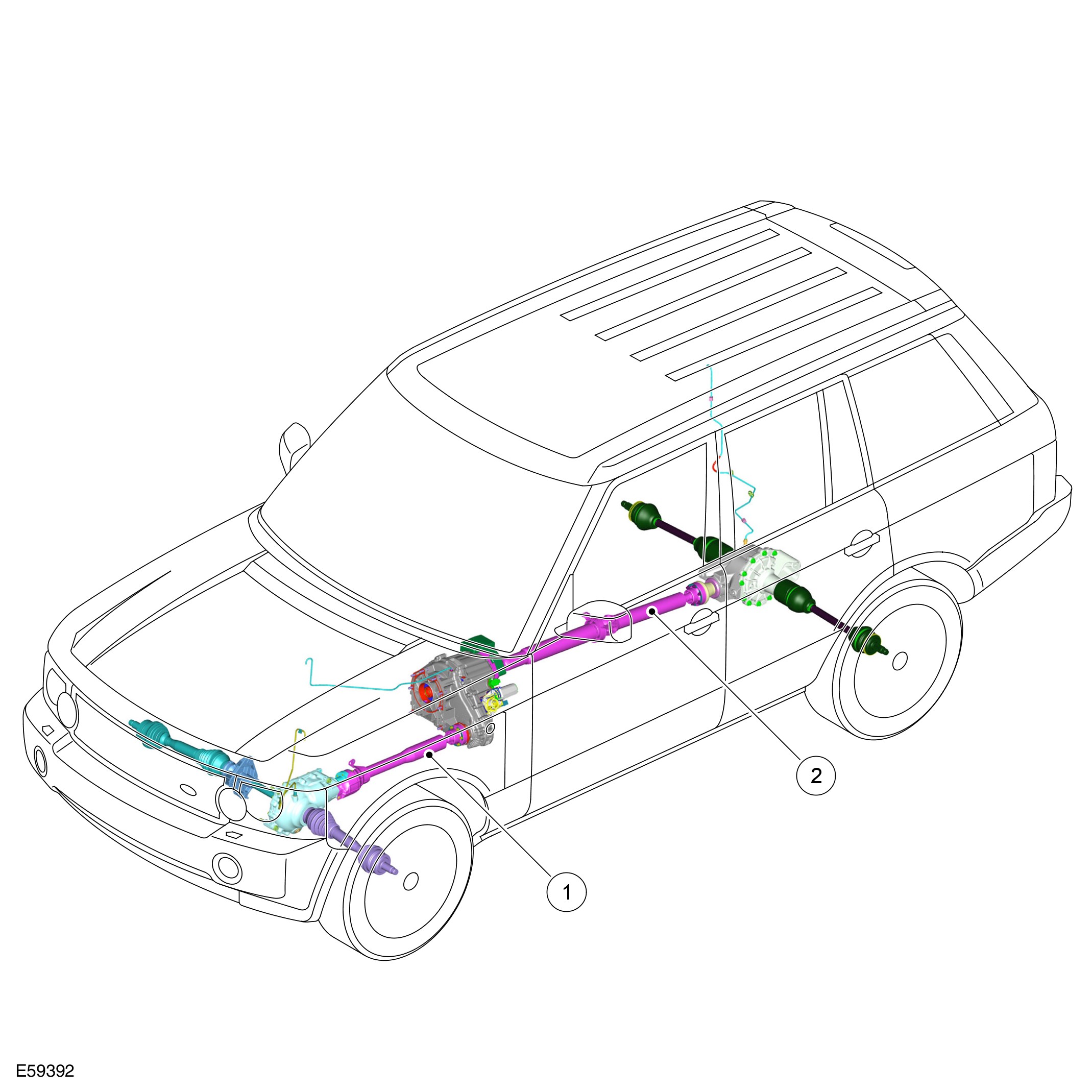 2

1

E59392