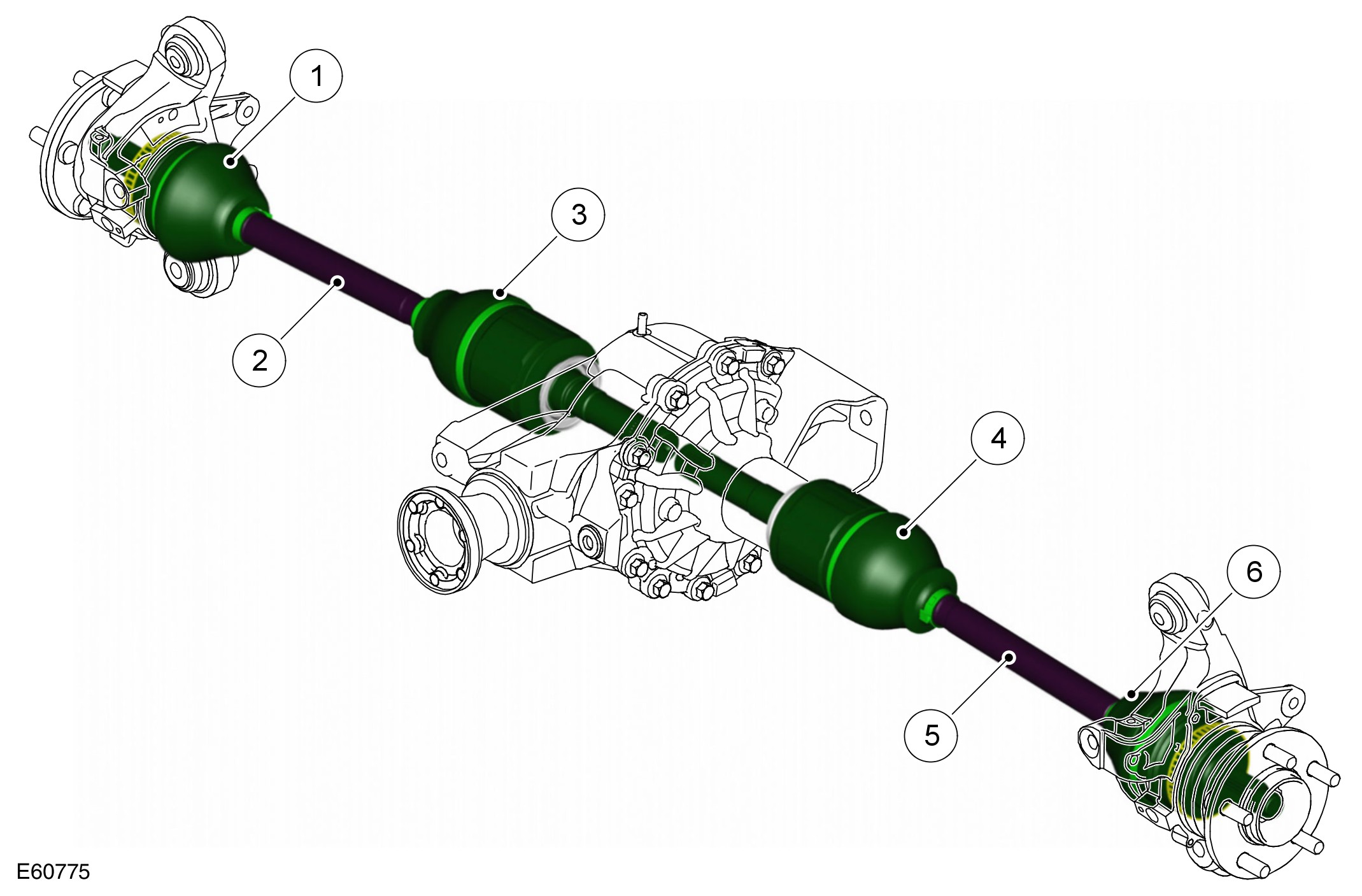 1
3
2
4
6
5
E60775