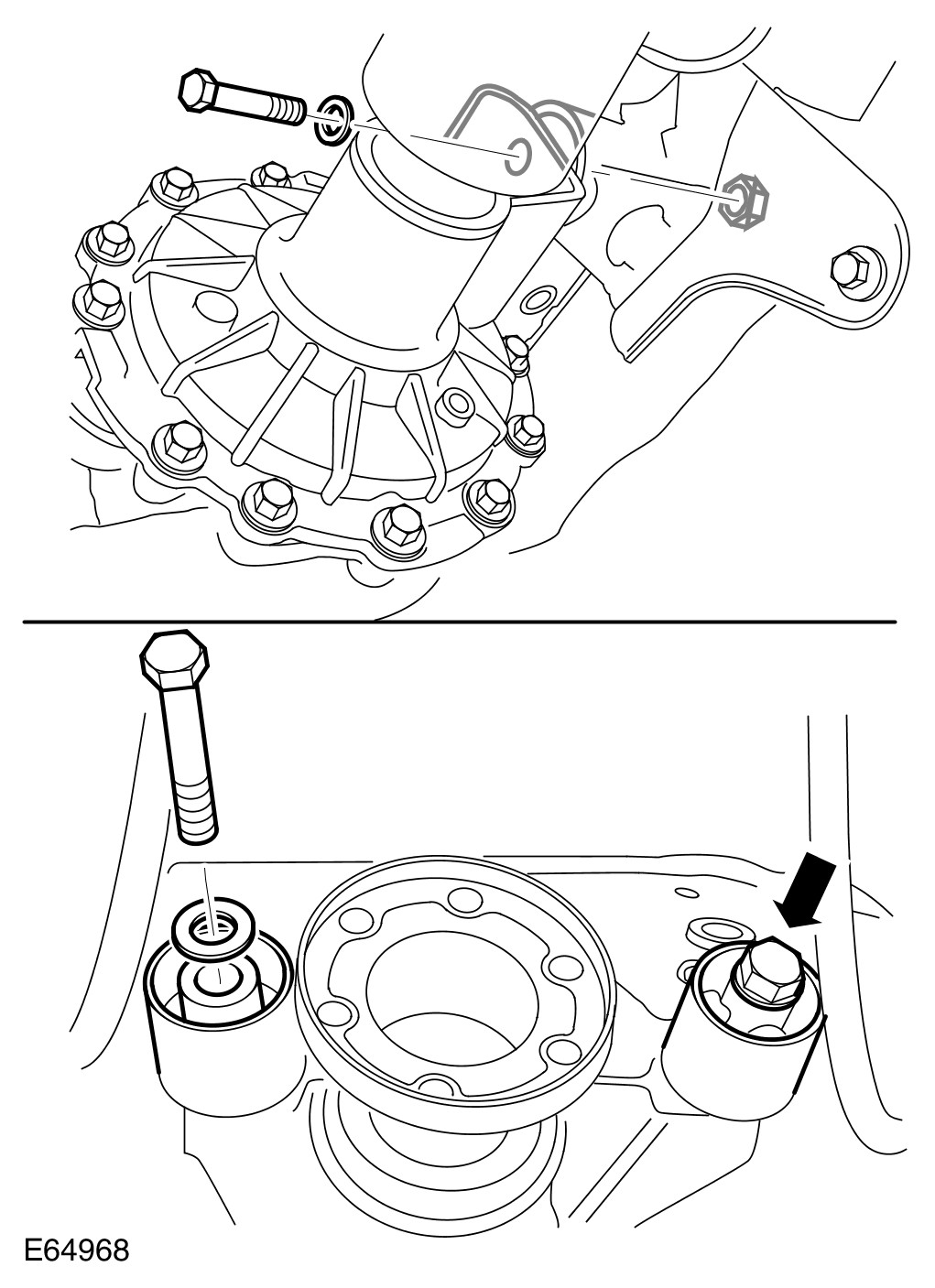 E64968