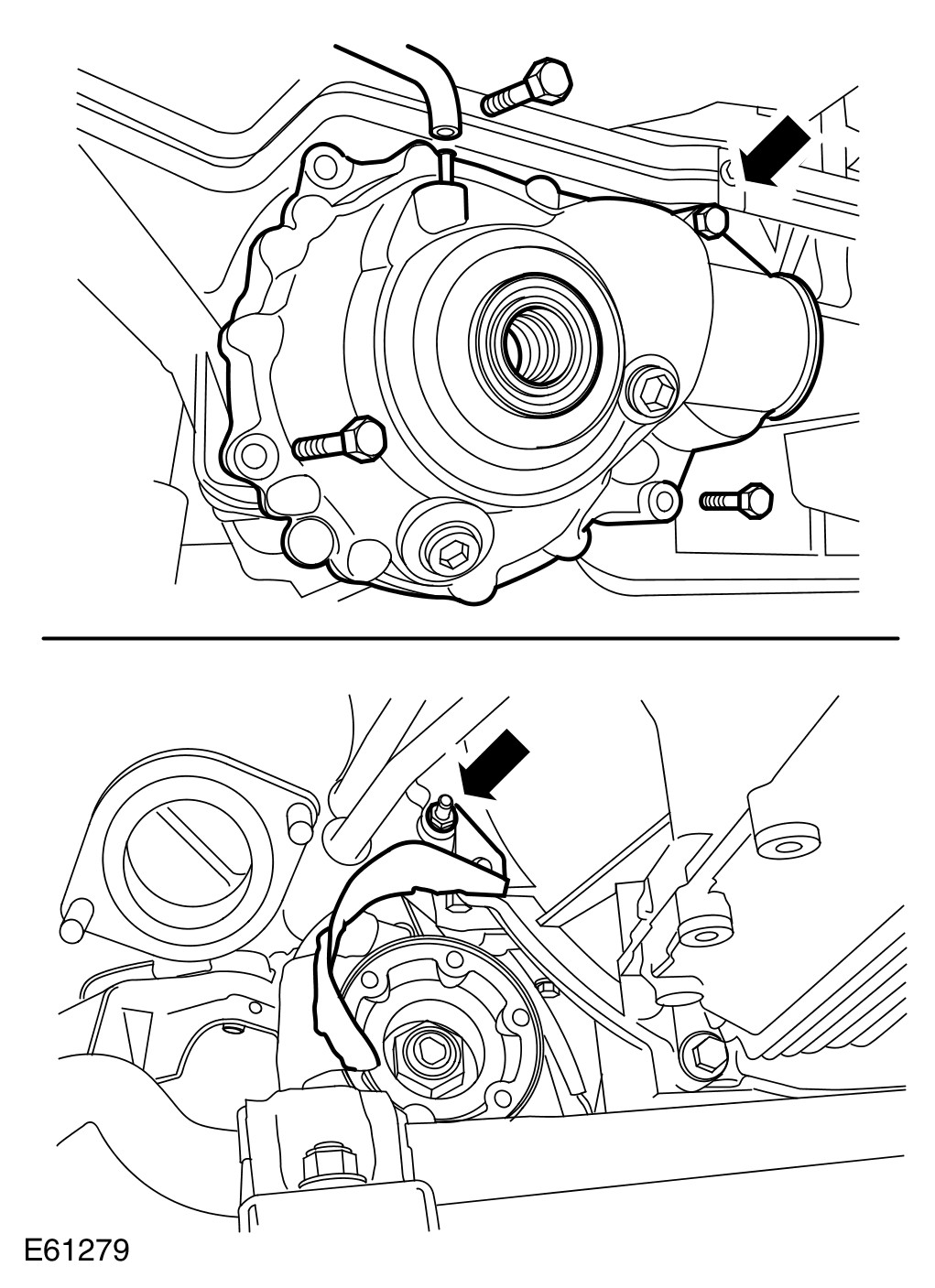 E61279