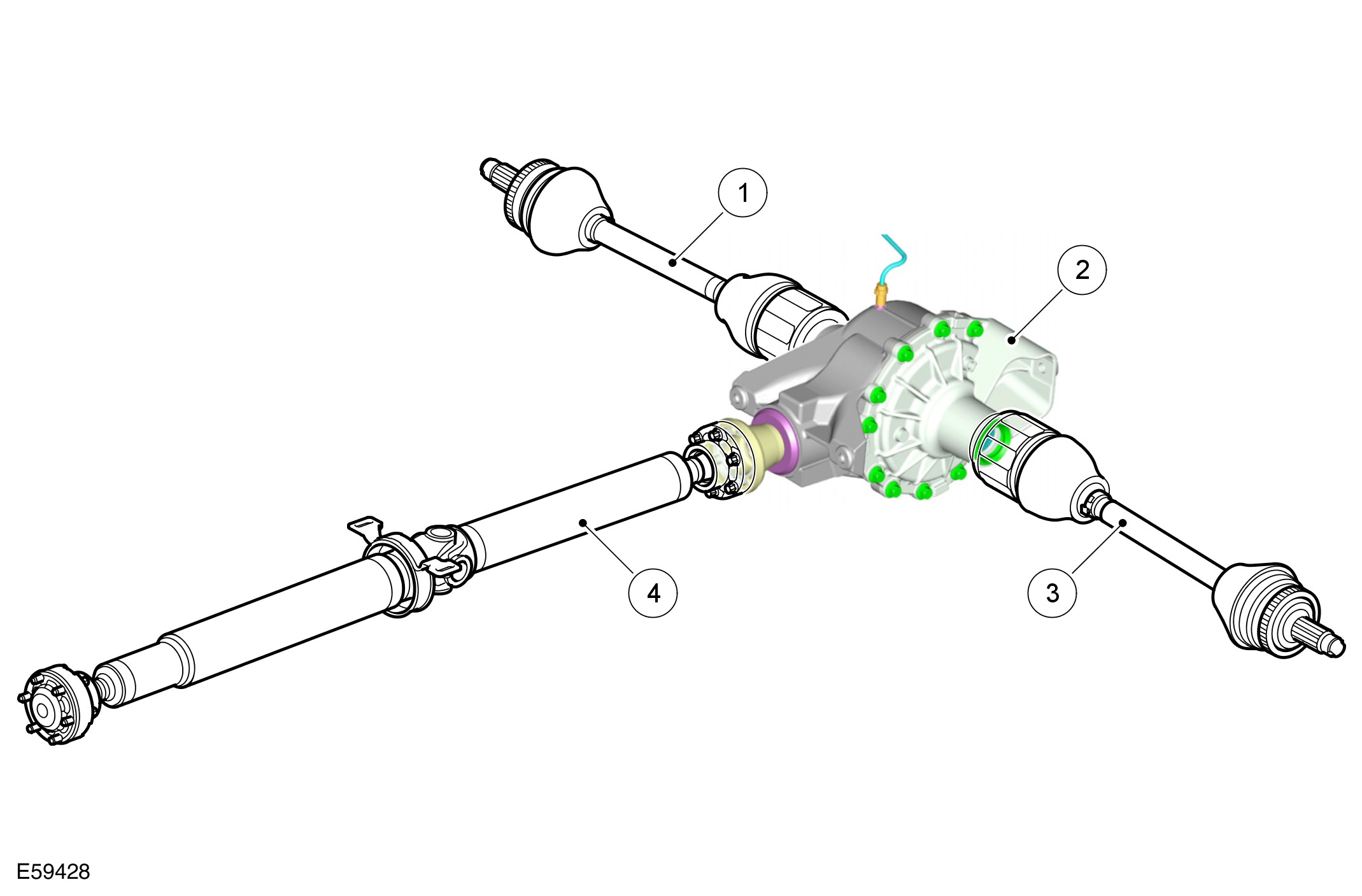 1
2
4
3
E59428