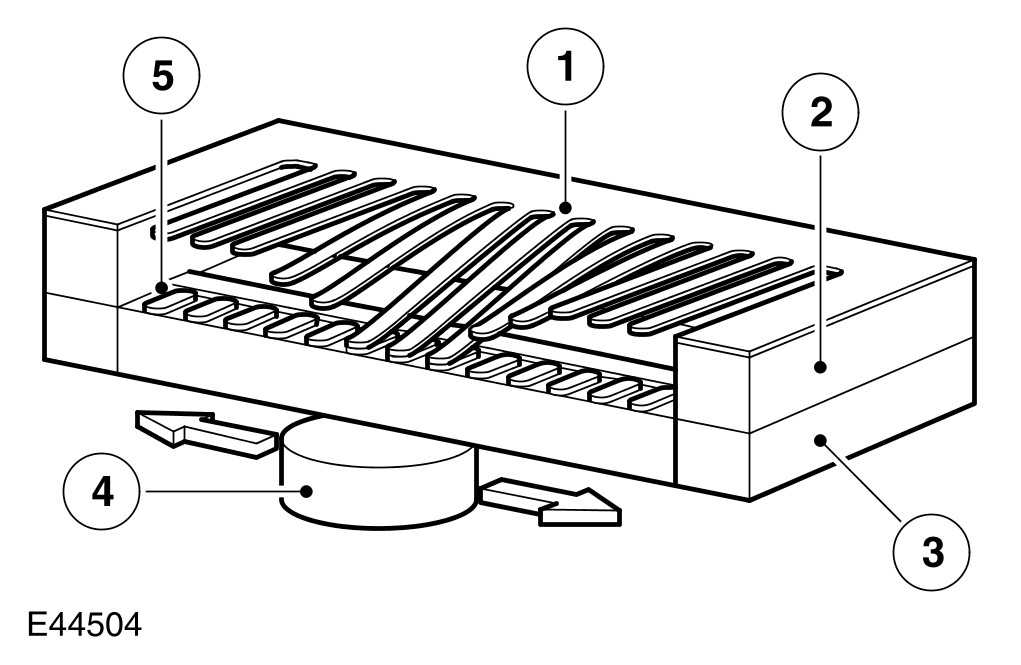 5
1
2
4
3
E44504