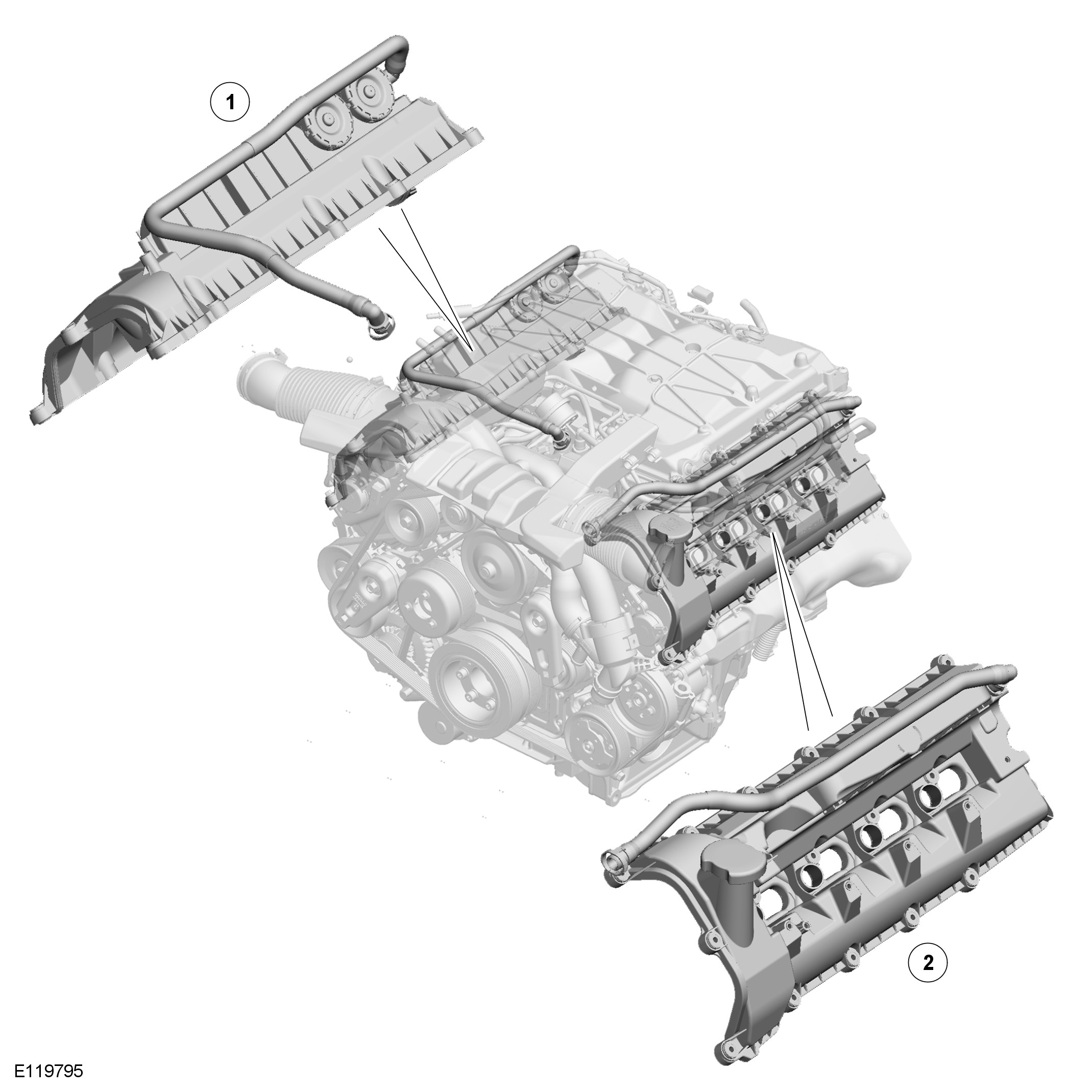 1

2

E119795